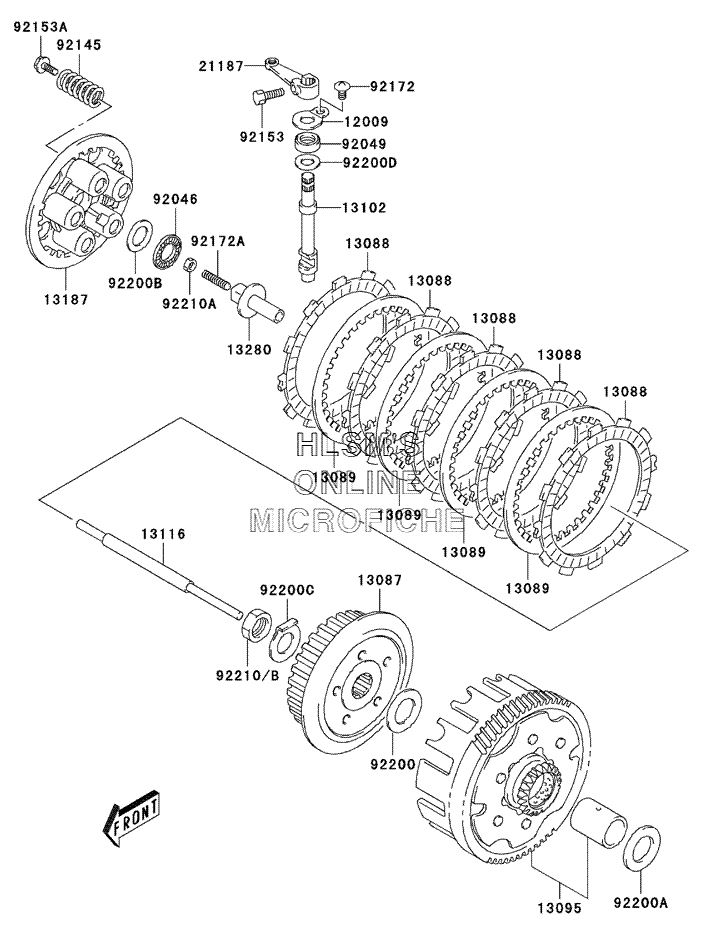 92153A
92145
21187
92172
12009
92153
92049
92200D
13102
92046
92172A
92200B
92210A
13187
13280
13088
13088
13088
13088
13088
HLSM'S
ONLINE
MICROFICHE
13089
13089
13089
13089
13116
92200C
13087
92210/B
92200
FRONT
13095
92200A