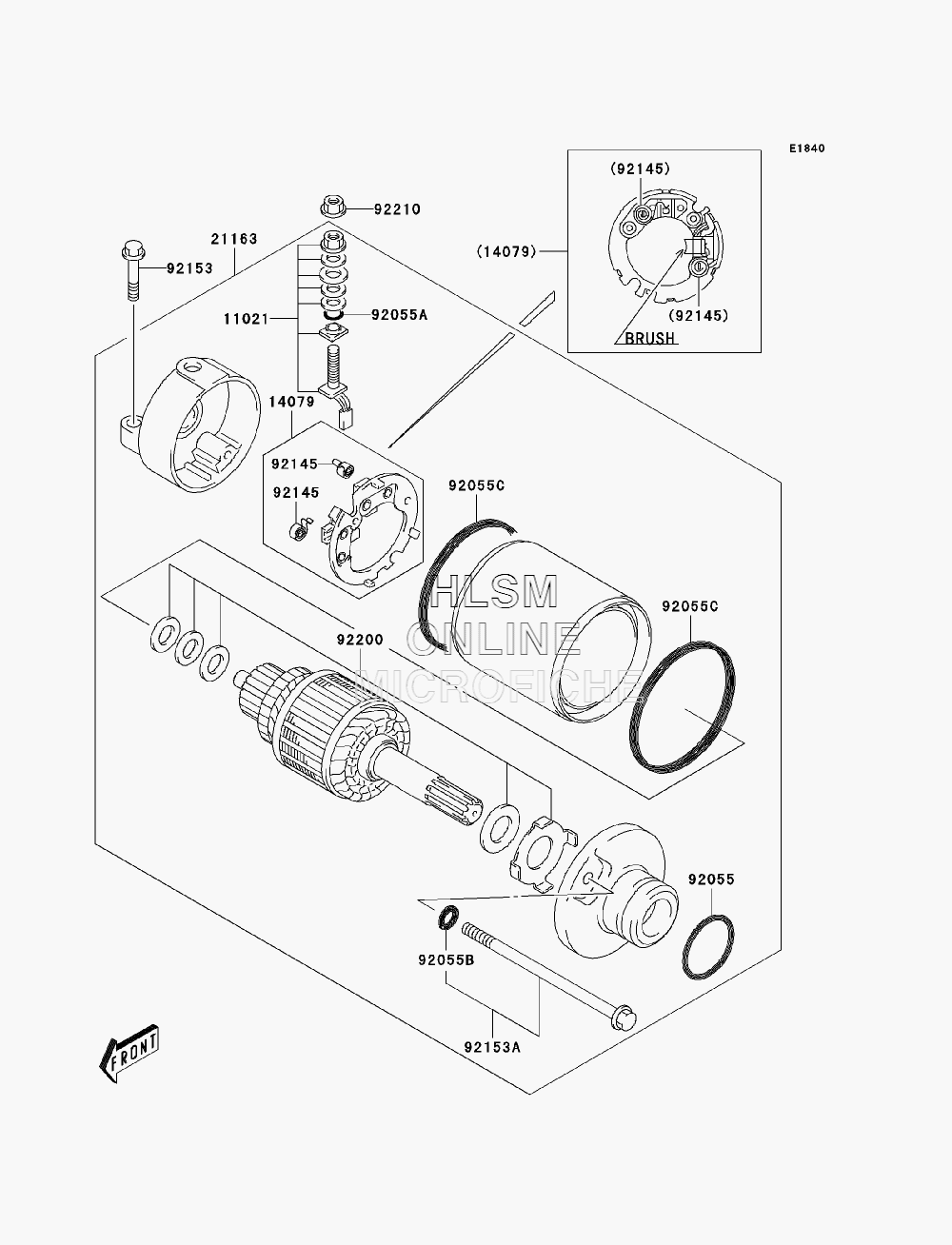 E1840

(92145)

(14079)

(92145)

BRUSH

92210

21163

92153

11021

92055A

14079

92145

92145

92055C

HLSM
ONLINE
MICROFICHE

92055C

92200

92055

92055B

92153A

FRONT