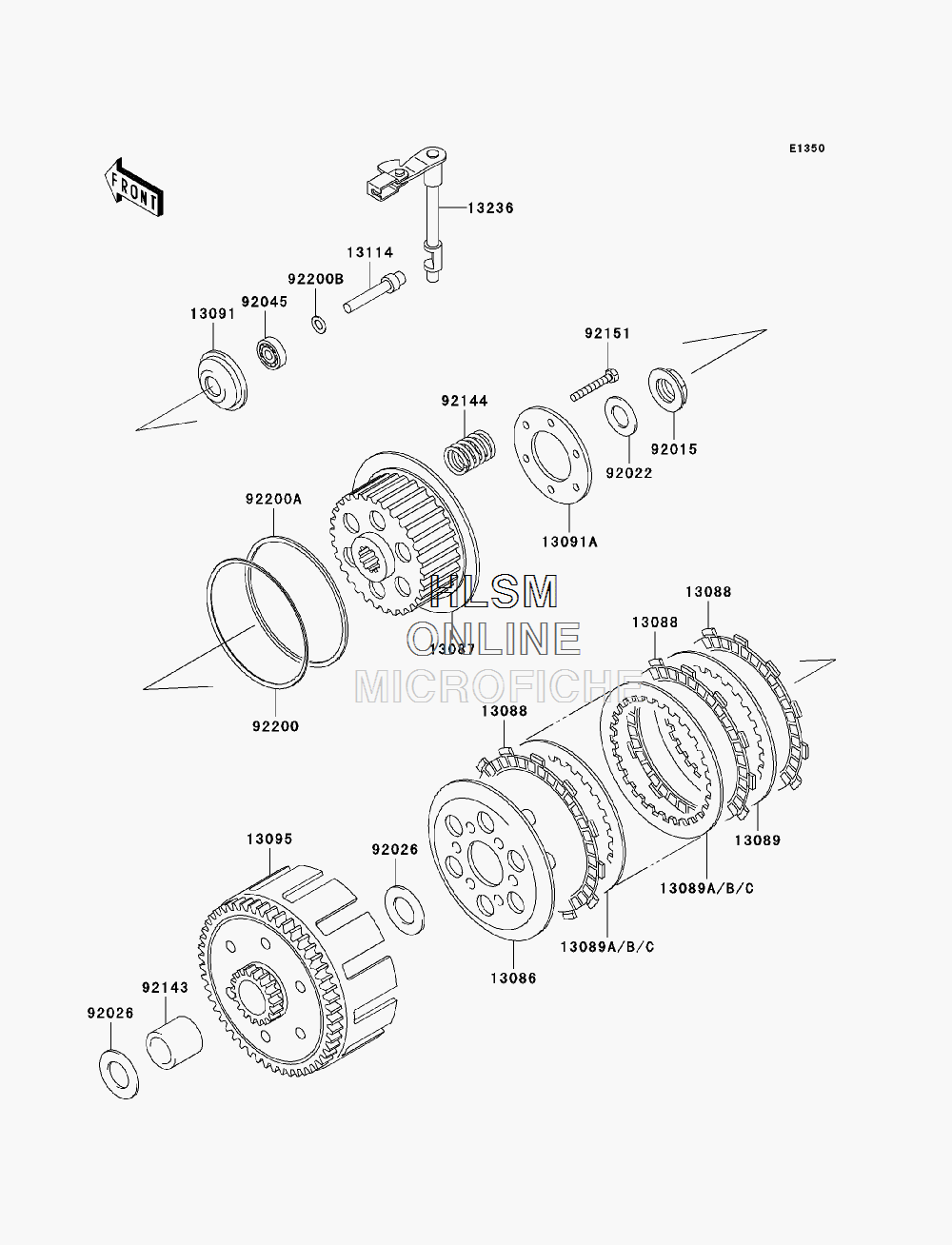 E1350

FRONT

13236

13114

92200B

92045

13091

92151

92144

92015

92022

13091A

92200A

HLSM
ONLINE
MICROFICHE

13087

13088

13088

92200

13088

13089

13089A/B/C

13095

92026

13089A/B/C

13086

92143

92026