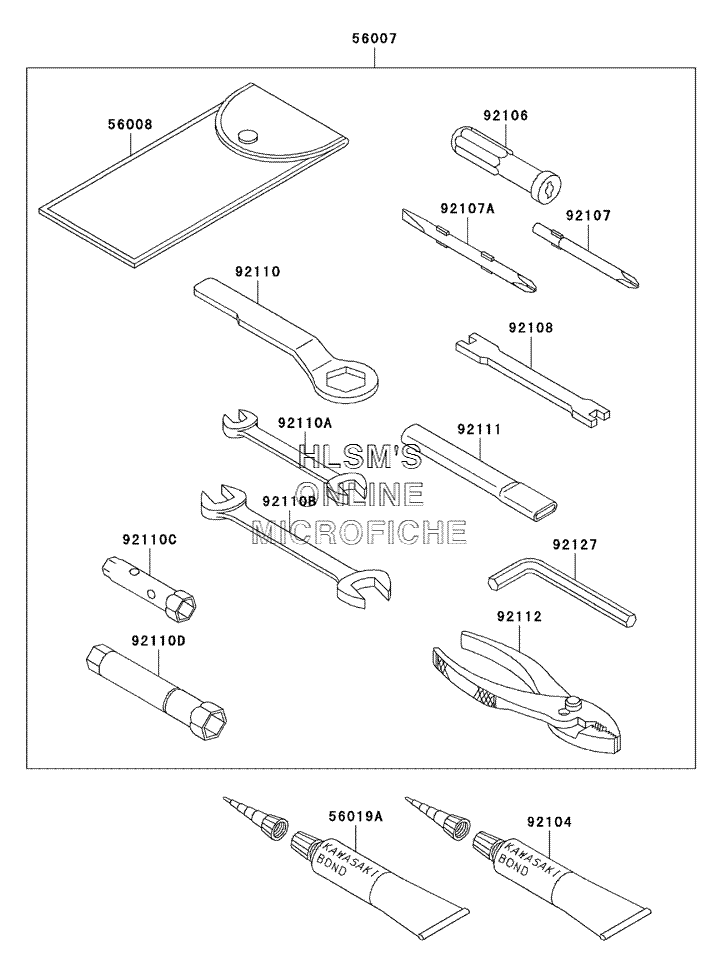 56007

56008

92106

92107A

92107

92110

92108

92110A

92111

HLSM'S
ONLINE
MICROFICHE

92110B

92110C

92127

92112

92110D

56019A

KAWASAKI
BOND

92104

KAWASAKI
BOND