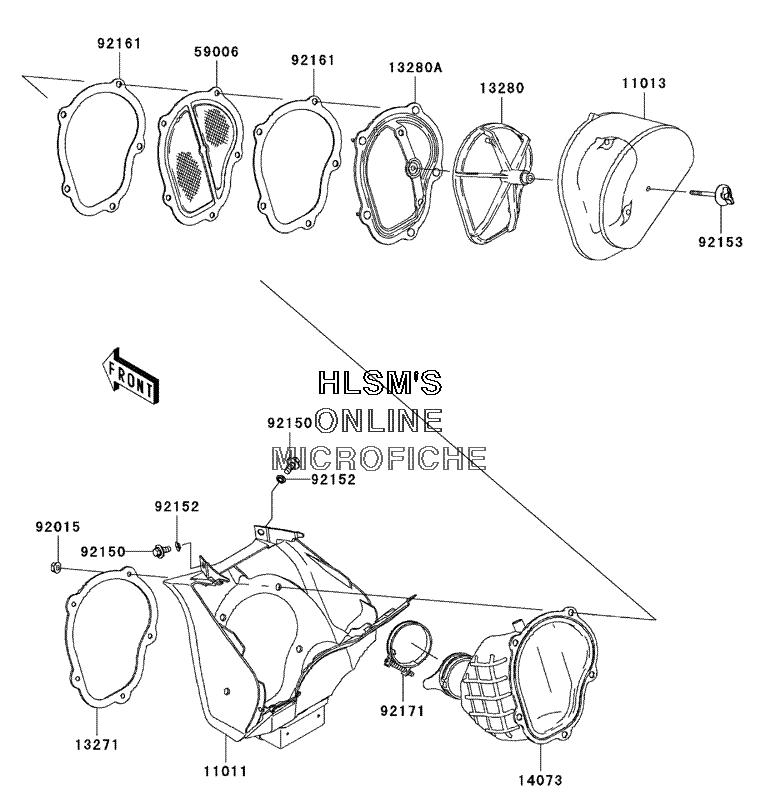 92161
59006
92161
13280A
13280
11013
92153

FRONT

HLSM'S
ONLINE
MICROFICHE

92150
92152
92152
92015
92150
13271
11011
92171
14073