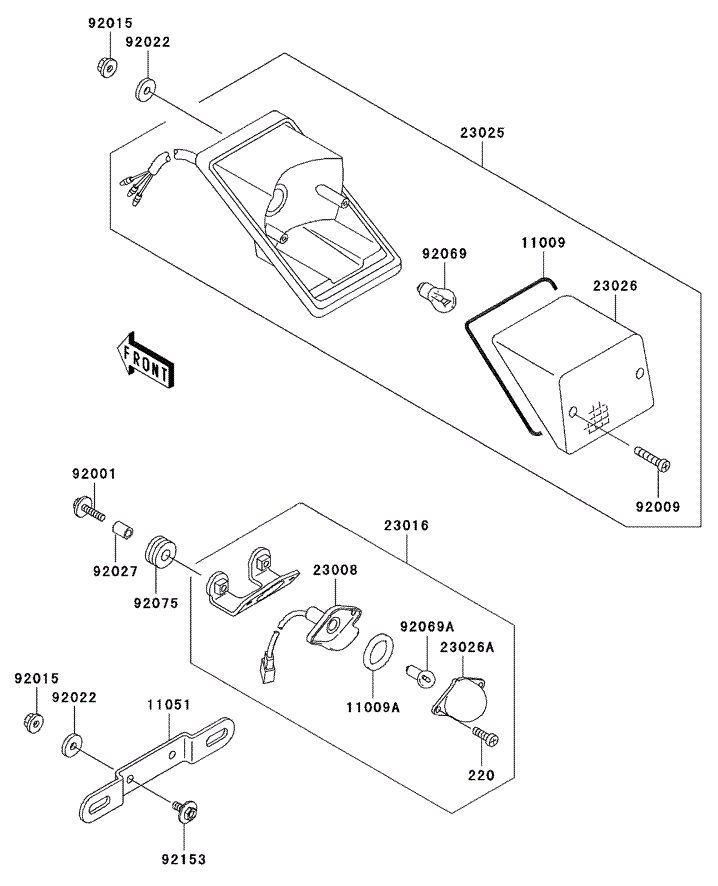 92015
92022
23025
92069
11009
23026
FRONT
92009
92001
92027
92075
23016
23008
92069A
23026A
11009A
220
92015
92022
11051
92153