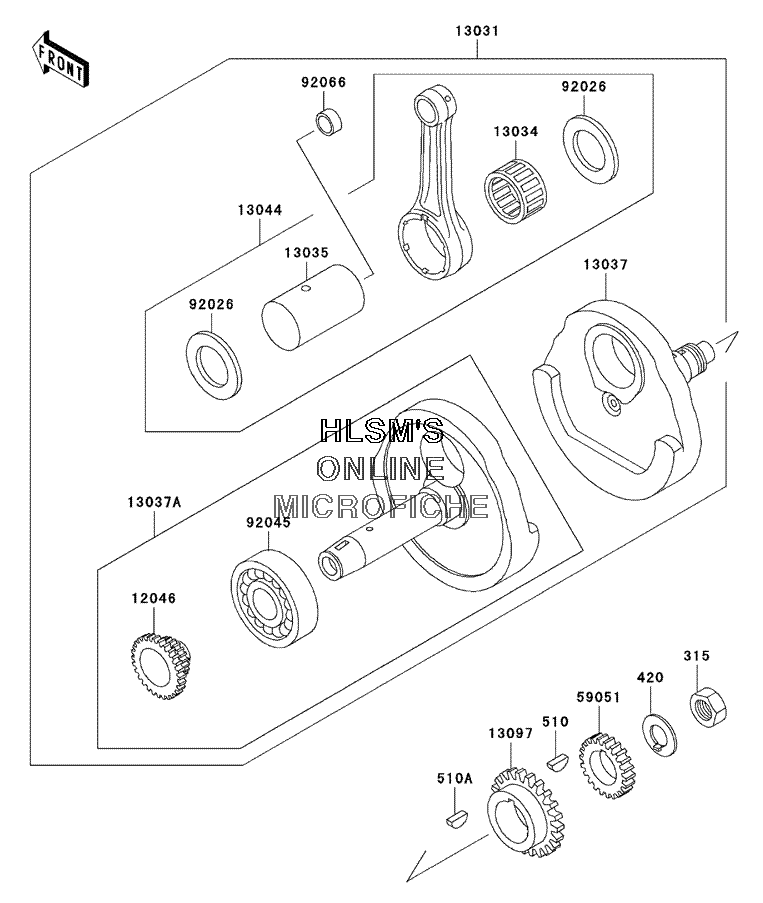 FRONT

13031

92066

92026

13034

13044

13035

92026

13037

HLSM'S
ONLINE
MICROFICHE

13037A

92045

12046

315

420

59051

510

13097

510A