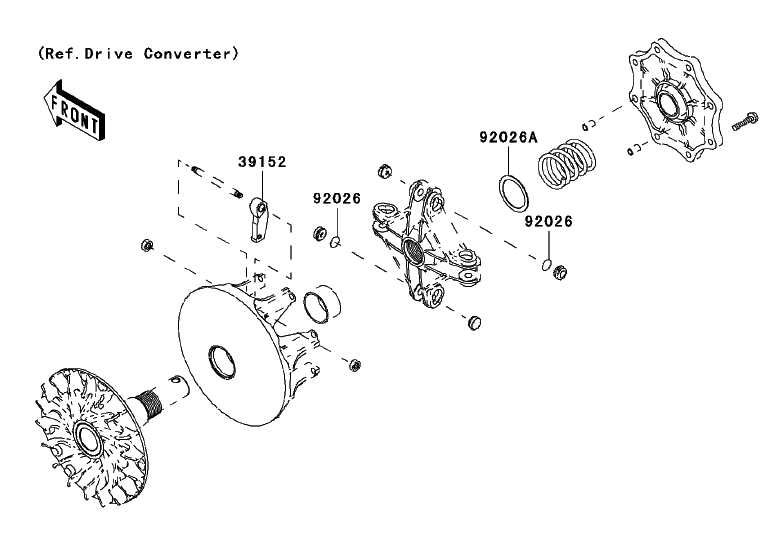 (Ref.Drive Converter)

FRONT

39152

92026

92026A

92026