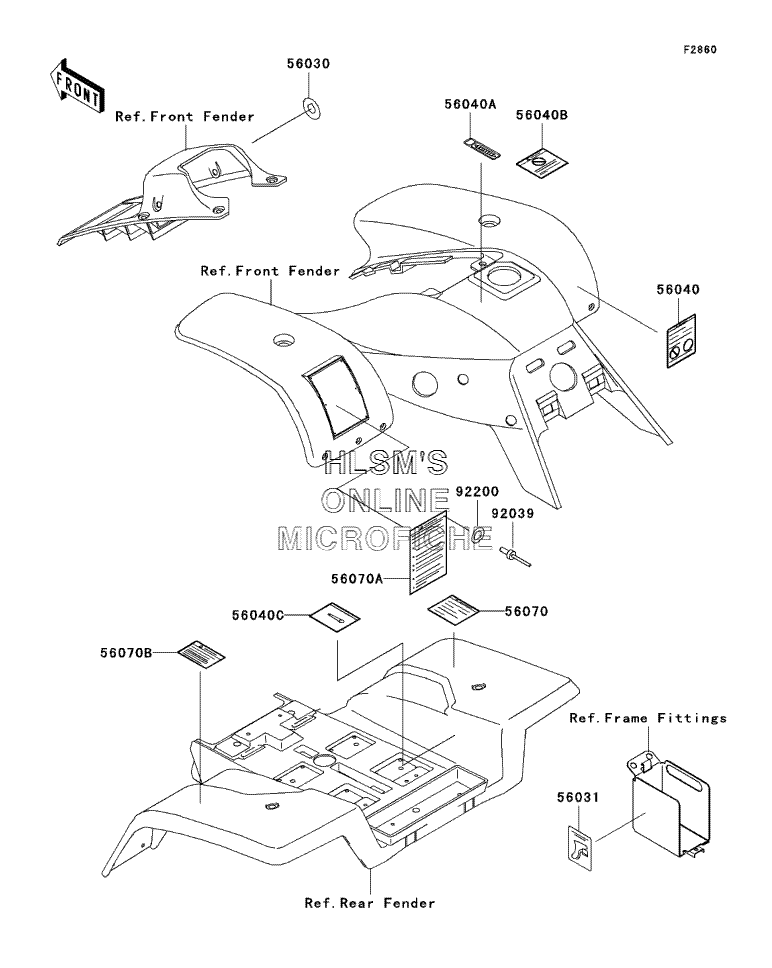 F2860

FRONT

56030

Ref.Front Fender

56040A

56040B

Ref.Front Fender

56040

HLSM'S
ONLINE
MICROFICHE

92200

92039

56070A

56040C

56070

56070B

Ref.Frame Fittings

56031

Ref.Rear Fender