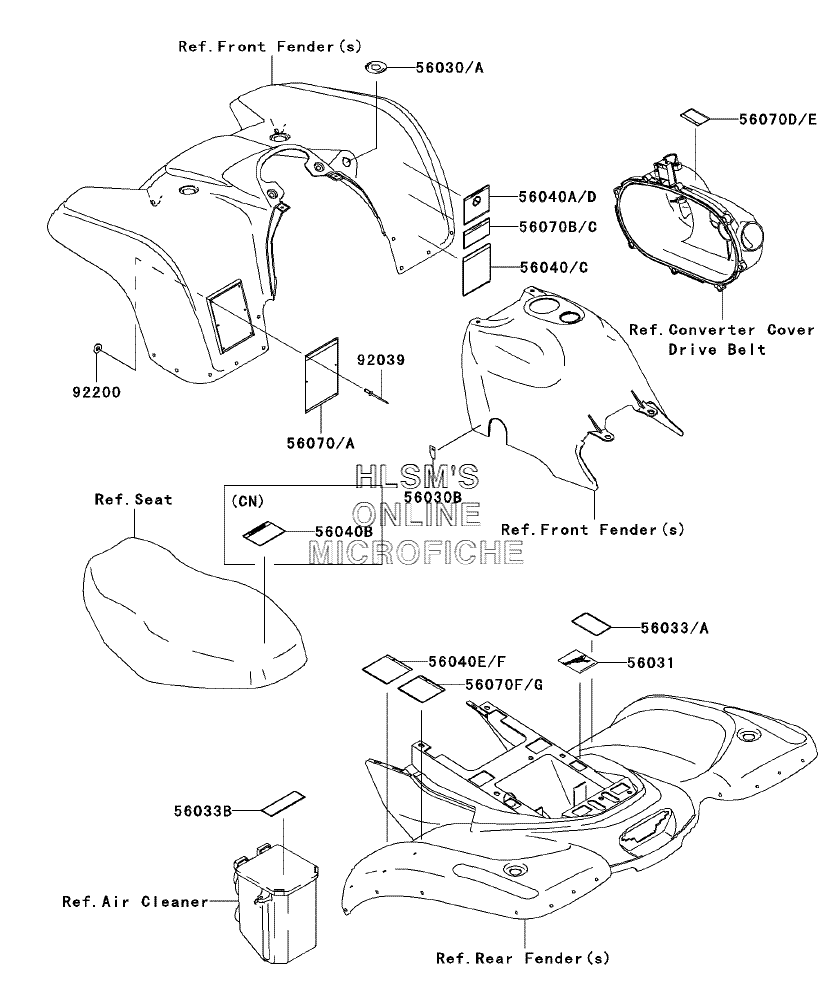 Ref.Front Fender(s)

56030/A

56070D/E

56040A/D

56070B/C

56040/C

Ref.Converter Cover
Drive Belt

92039

92200

56070/A

HLSM'S
ONLINE
MICROFICHE

56030B

Ref.Seat

(CN)

56040B

Ref.Front Fender(s)

56033/A

56031

56040E/F

56070F/G

56033B

Ref.Air Cleaner

Ref.Rear Fender(s)