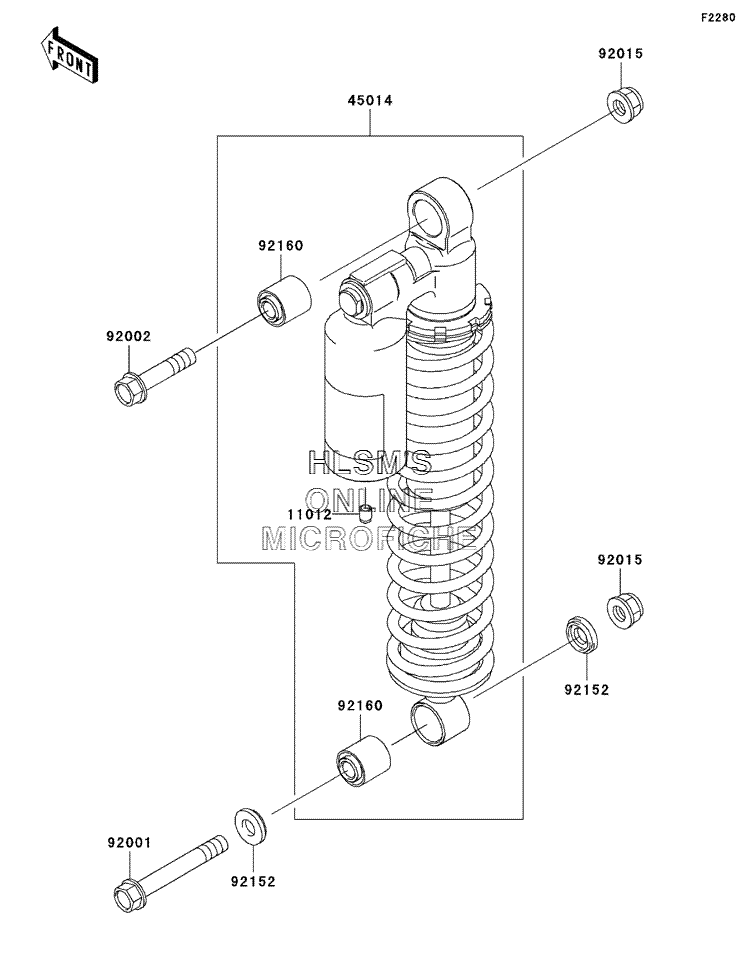 F2280

FRONT

92015

45014

92160

92002

HLSM'S
ONLINE
MICROFICHE

11012

92015

92152

92160

92001

92152