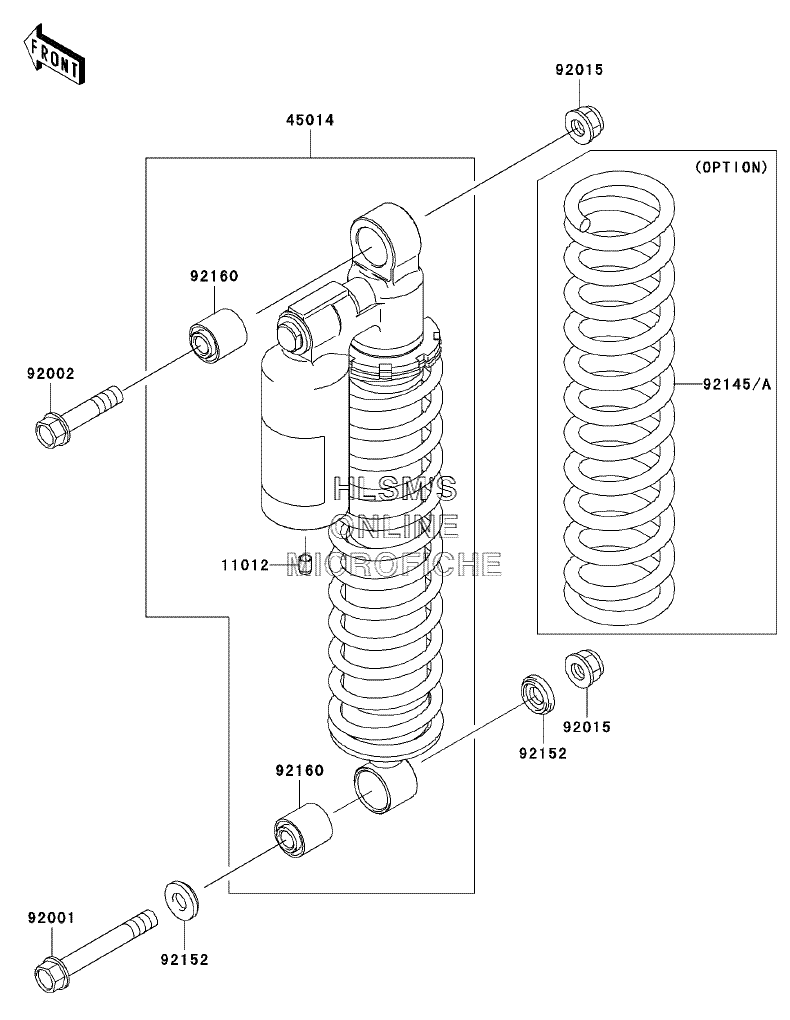 FRONT

92015

45014

(OPTION)

92160

92002

92145/A

HLSM'S
ONLINE
MICROFICHE

11012

92015

92152

92160

92001

92152