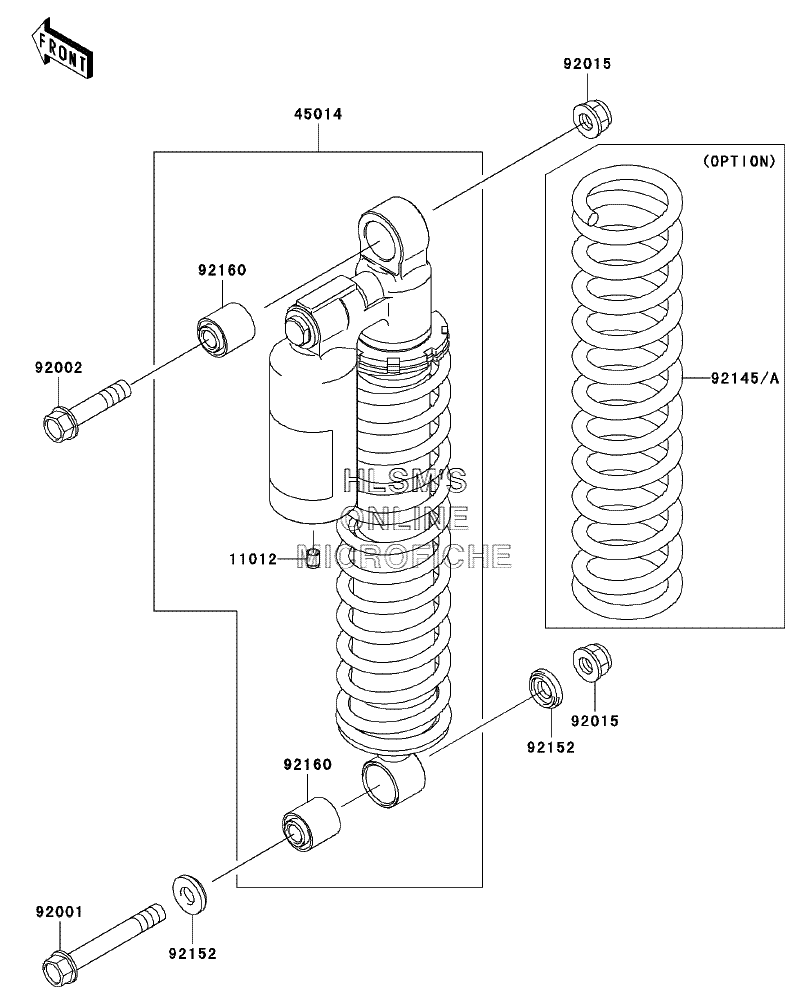 FRONT

92015

45014

(OPTION)

92160

92002

92145/A

HLSM'S
ONLINE
MICROFICHE

11012

92015

92152

92160

92001

92152