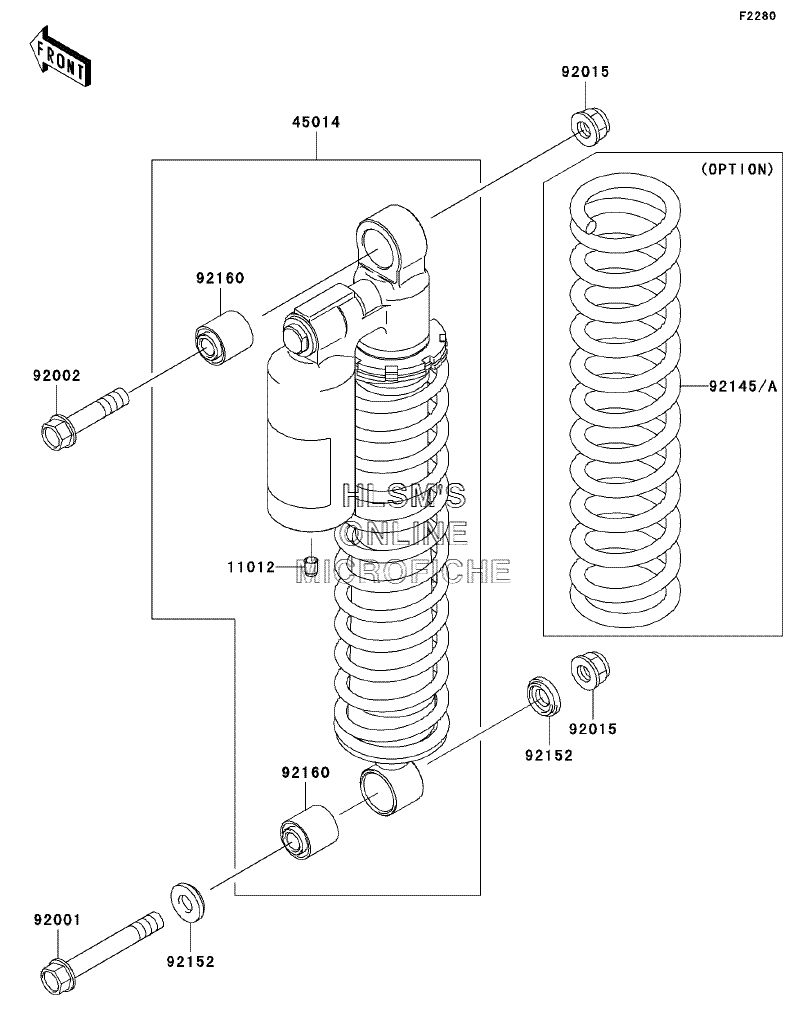 F2280

FRONT

92015

45014

(OPTION)

92160

92002

92145/A

HLSM'S
ONLINE
MICROFICHE

11012

92015

92152

92160

92001

92152