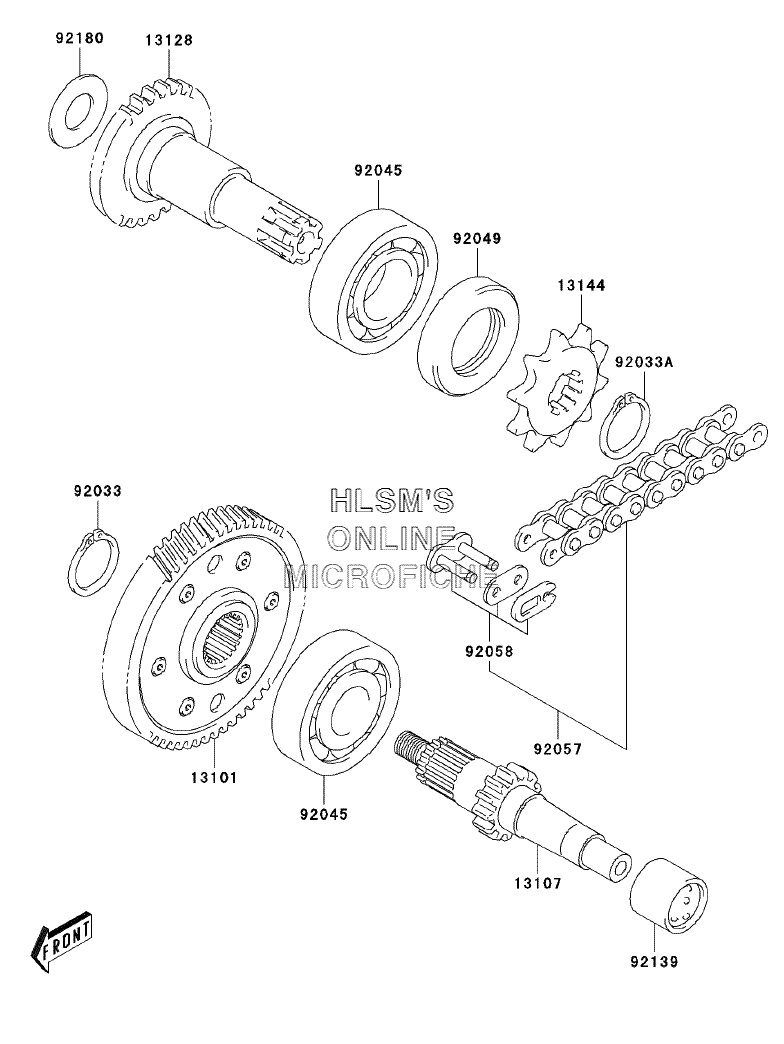 92180
13128
92045
92049
13144
92033A
92033
HLSM'S
ONLINE
MICROFICHE
92058
92057
13101
92045
13107
92139
FRONT