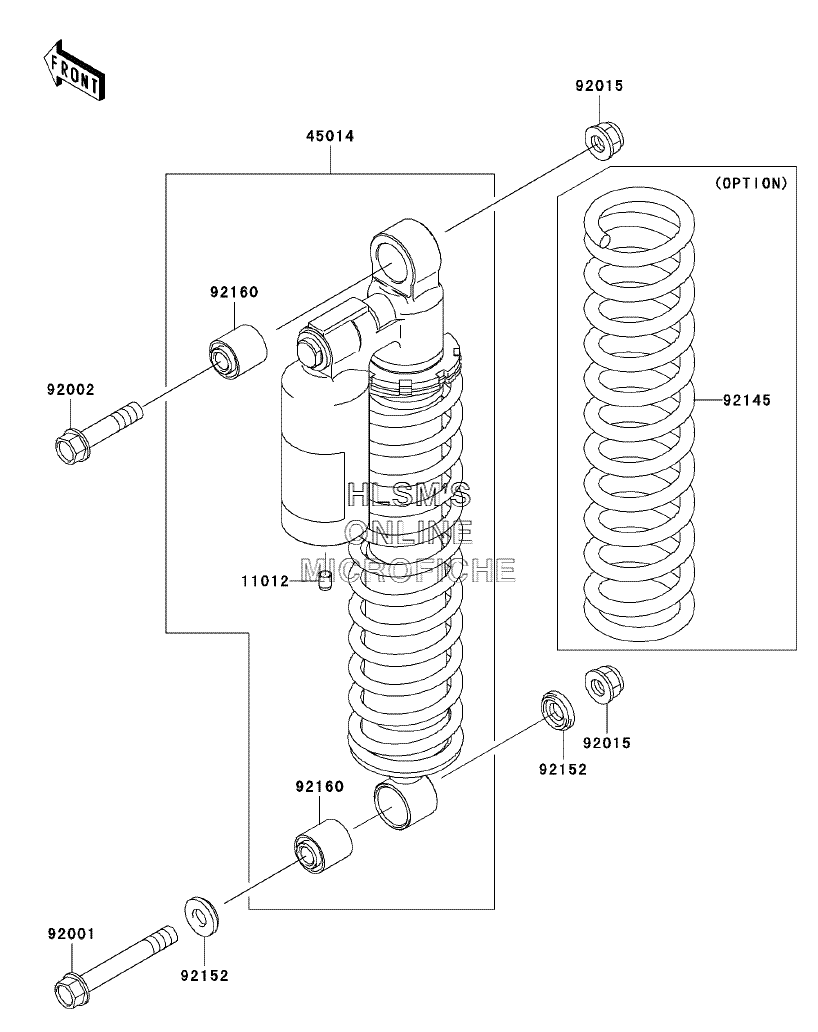 FRONT

92015

45014

(OPTION)

92160

92002

92145

HLSM'S
ONLINE
MICROFICHE

11012

92015

92152

92160

92001

92152