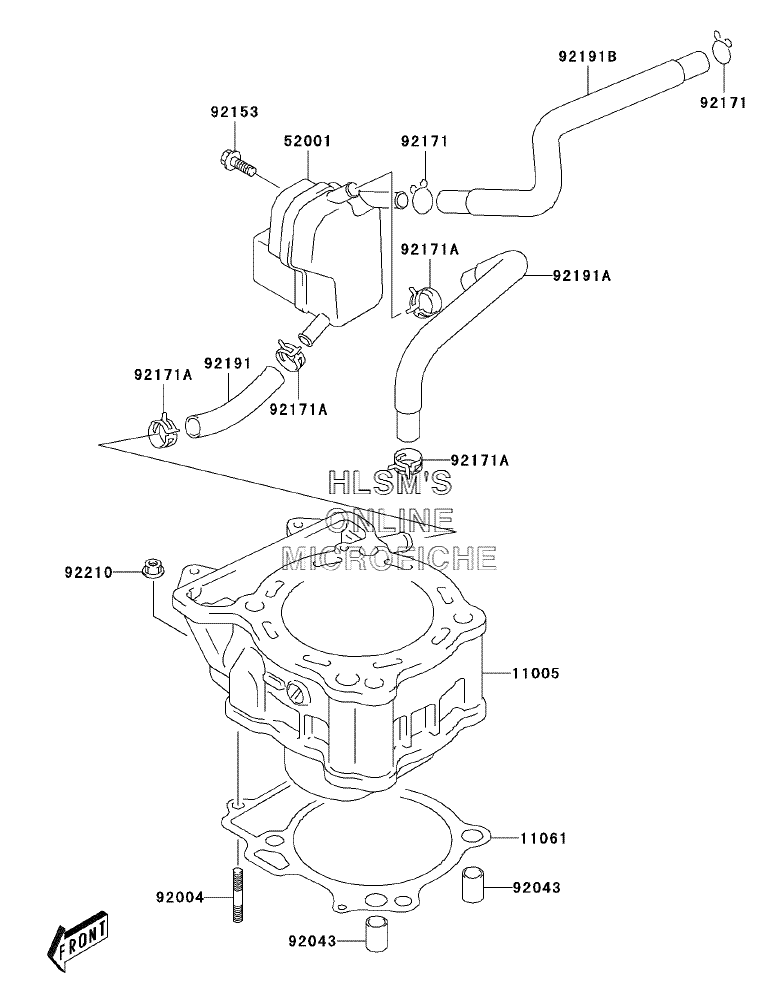 92191B
92171
92153
52001
92171
92171A
92191A
92171A
92191
92171A
92171A
HLSM'S
ONLINE
MICROFICHE
92210
11005
11061
92004
92043
92043
FRONT