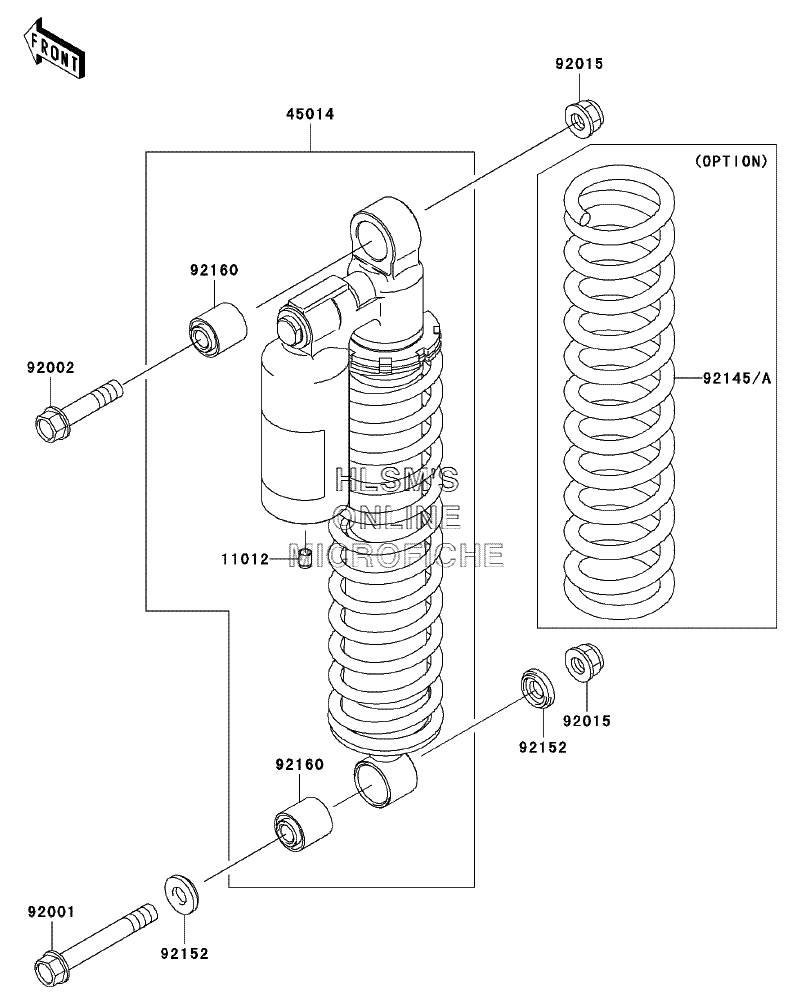 FRONT

92015

45014

(OPTION)

92160

92002

92145/A

HLSM'S
ONLINE
MICROFICHE

11012

92015

92152

92160

92001

92152