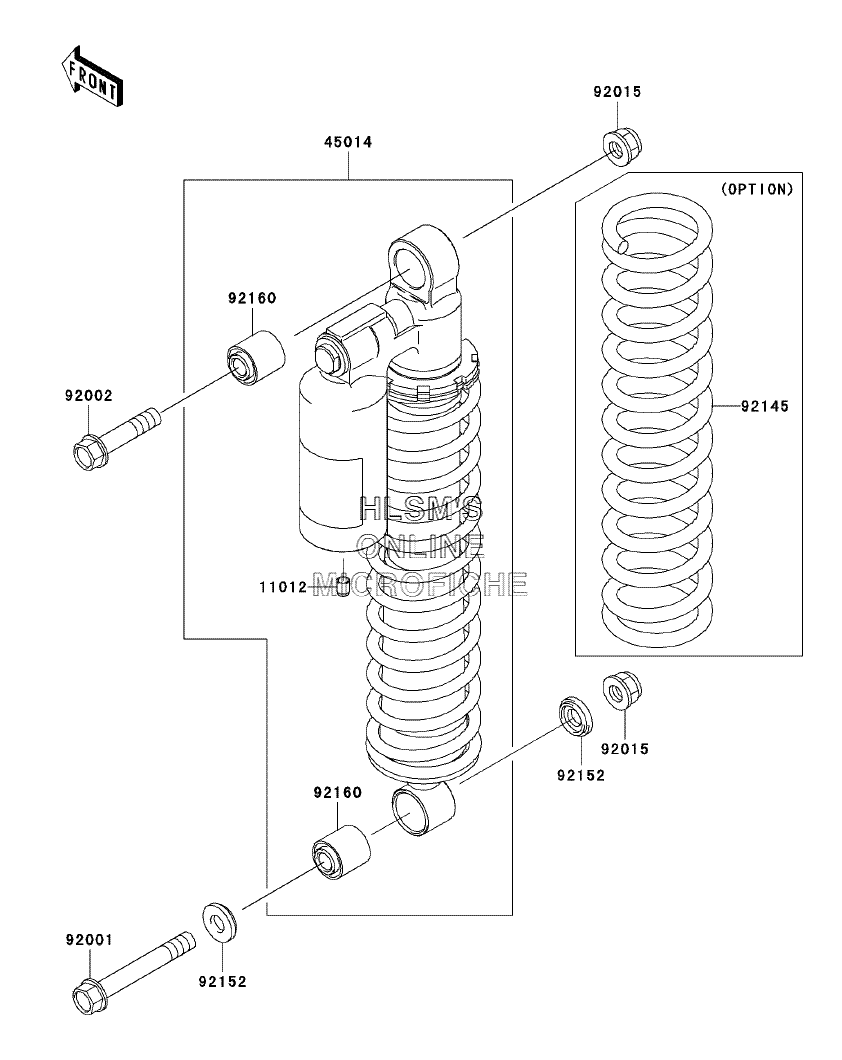 FRONT

92015

45014

(OPTION)

92160

92002

92145

HLSM'S
ONLINE
MICROFICHE

11012

92015

92152

92160

92001

92152