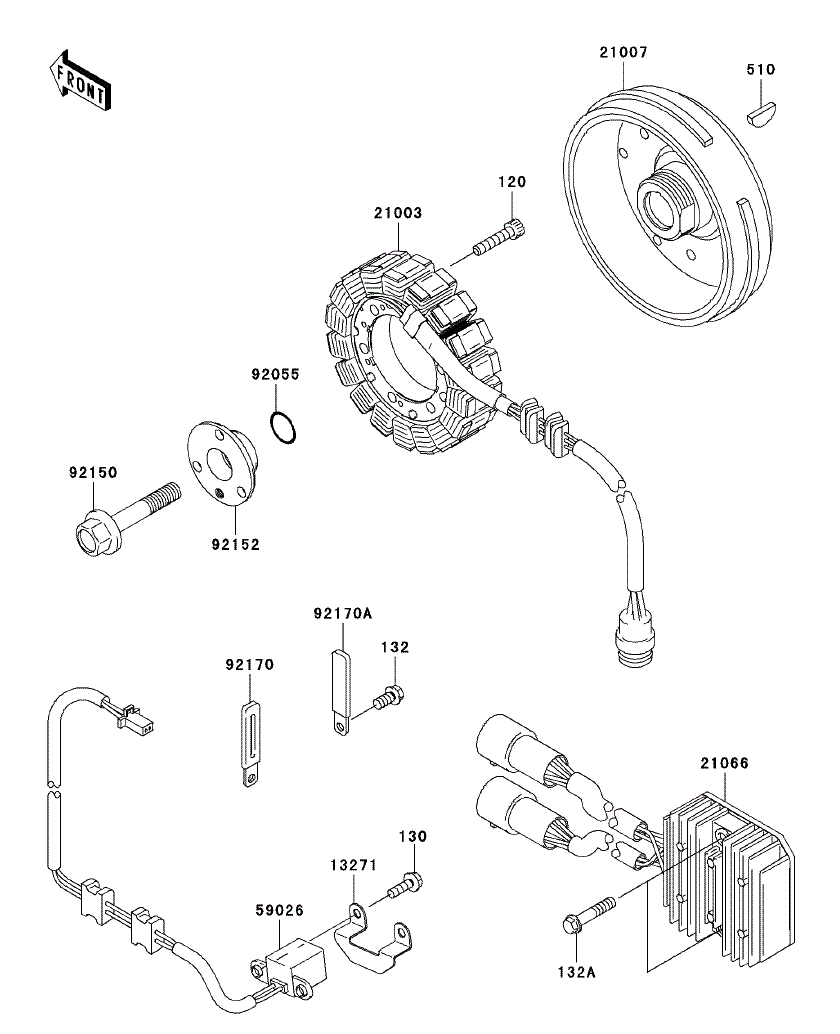 FRONT

21007

510

120

21003

92055

92150

92152

92170A

132

92170

21066

130

13271

59026

132A