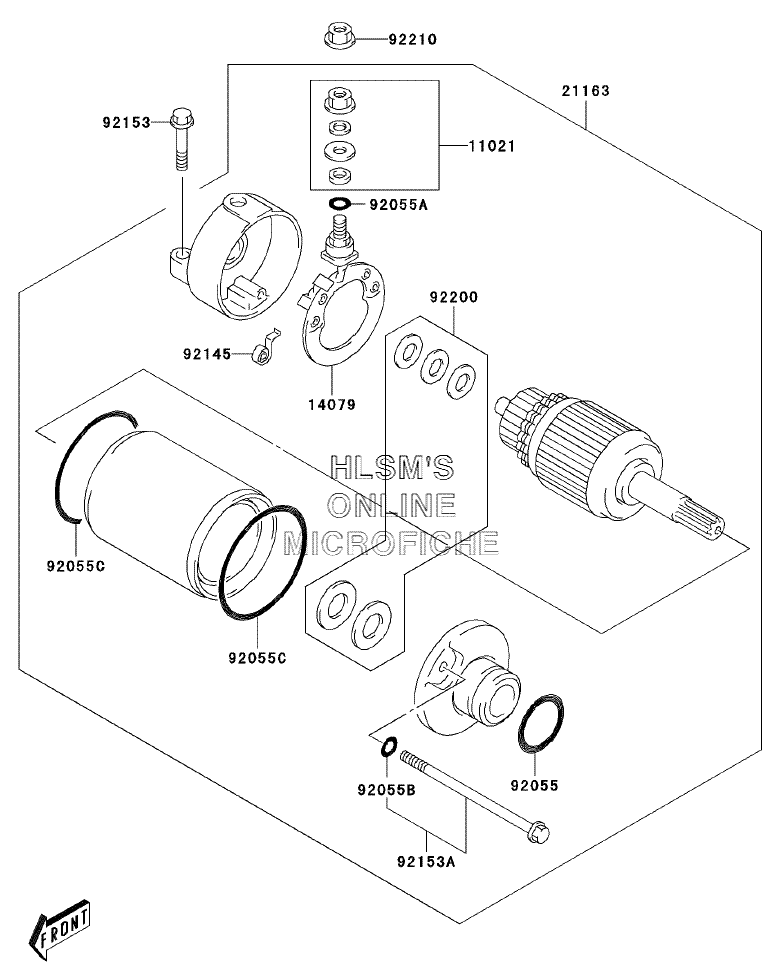 92210

21163

92153

11021

92055A

92200

92145

14079

HLSM'S
ONLINE
MICROFICHE

92055C

92055C

92055B

92055

92153A

FRONT