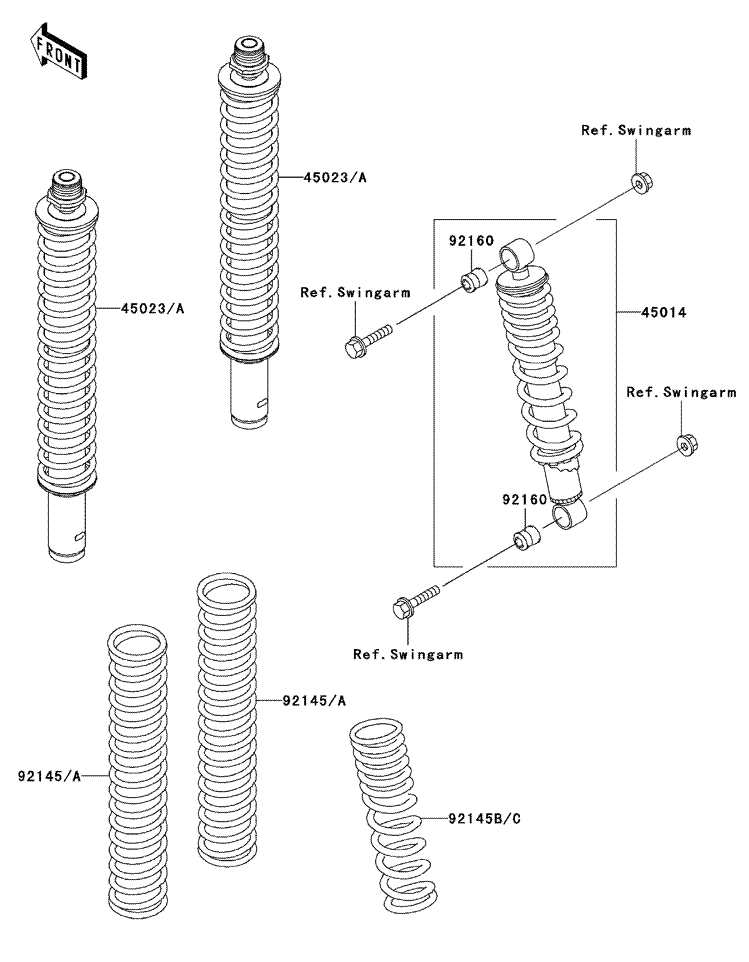 FRONT

45023/A

45023/A

Ref.Swingarm

92160

Ref.Swingarm

45014

Ref.Swingarm

92160

Ref.Swingarm

92145/A

92145/A

92145B/C