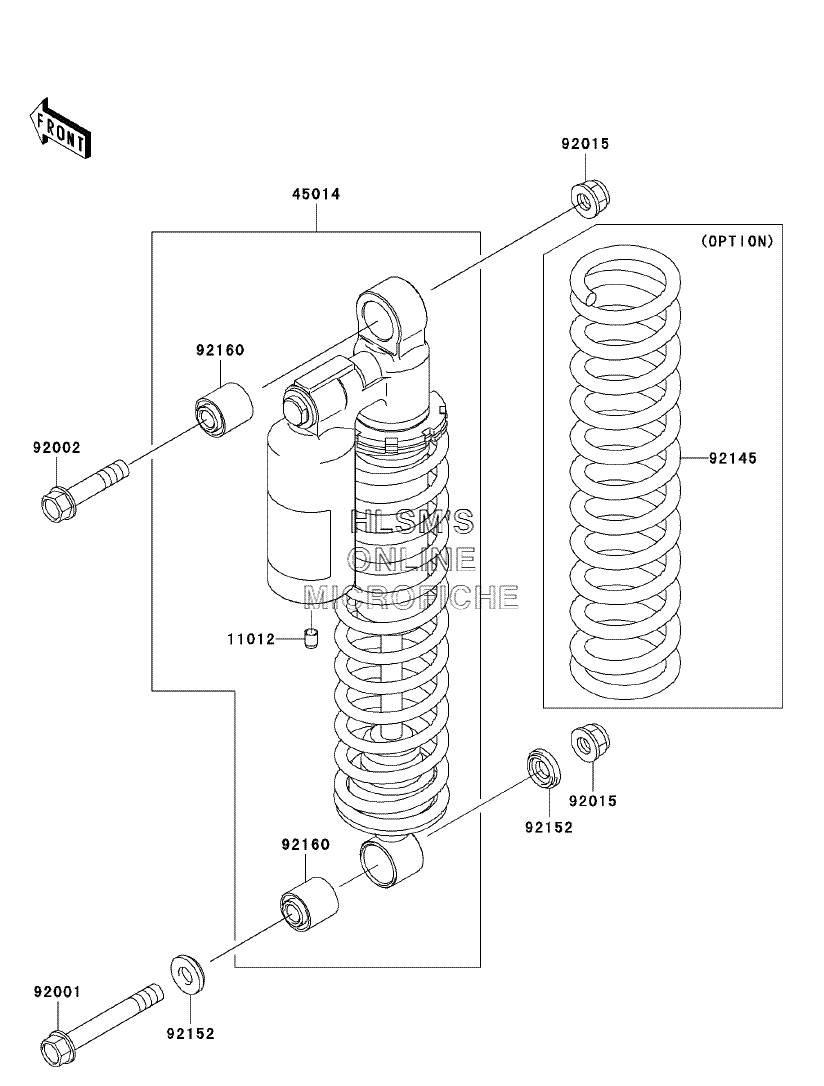 FRONT

92015

45014

(OPTION)

92160

92002

92145

HLSM'S
ONLINE
MICROFICHE

11012

92015

92152

92160

92001

92152