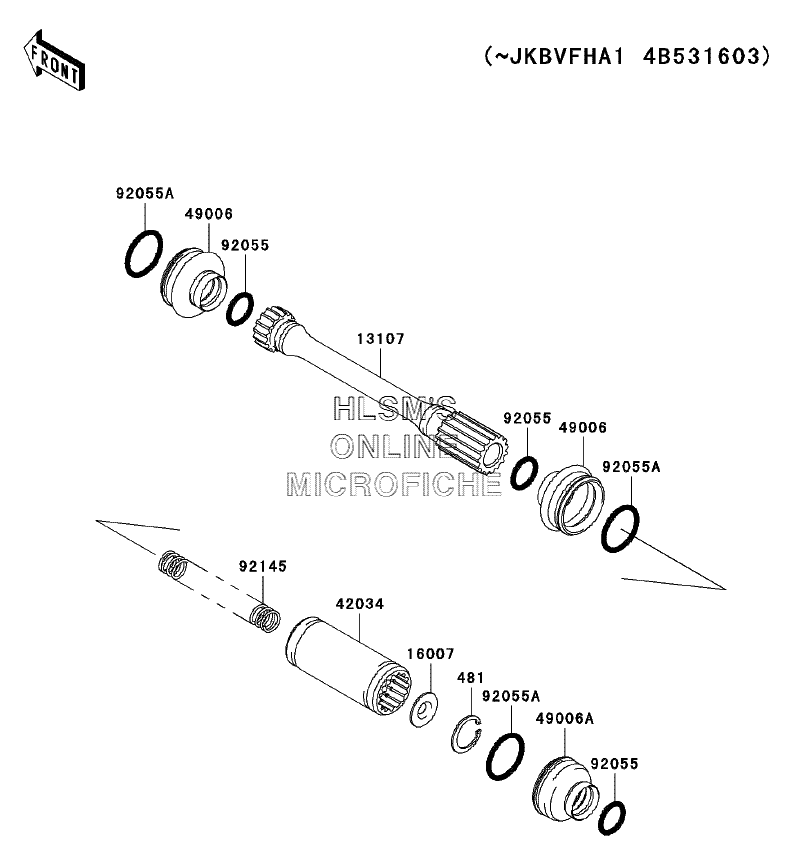 FRONT

(~JKBVFHA1 4B531603)

92055A
49006
92055
13107
HLSM'S
ONLINE
MICROFICHE
92055
49006
92055A
92145
42034
16007
481
92055A
49006A
92055