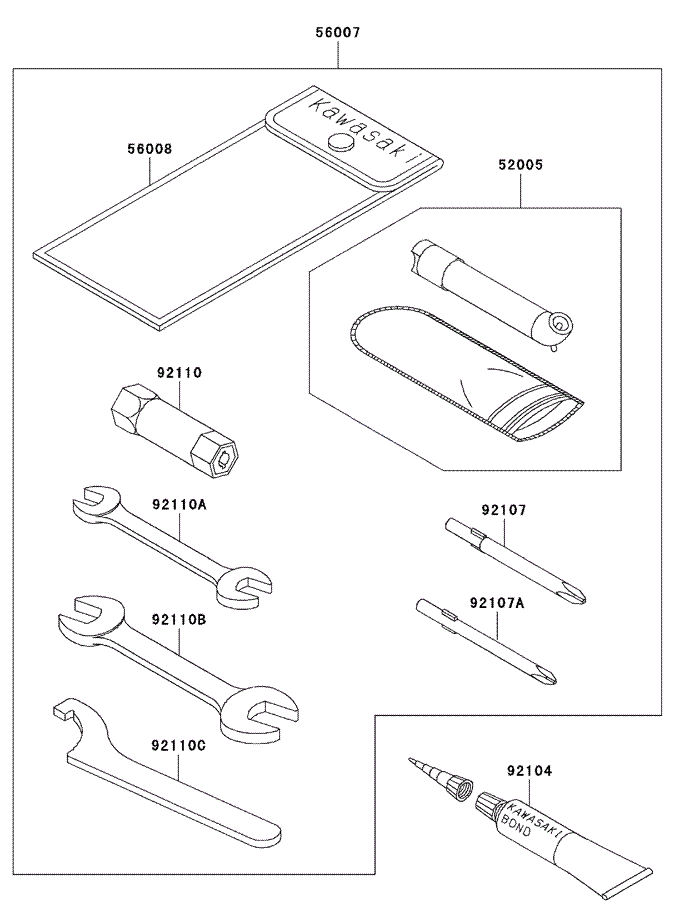 56007

Kawasaki

56008

52005

92110

92110A

92107

92110B

92107A

92110C

92104

KAWASAKI BOND