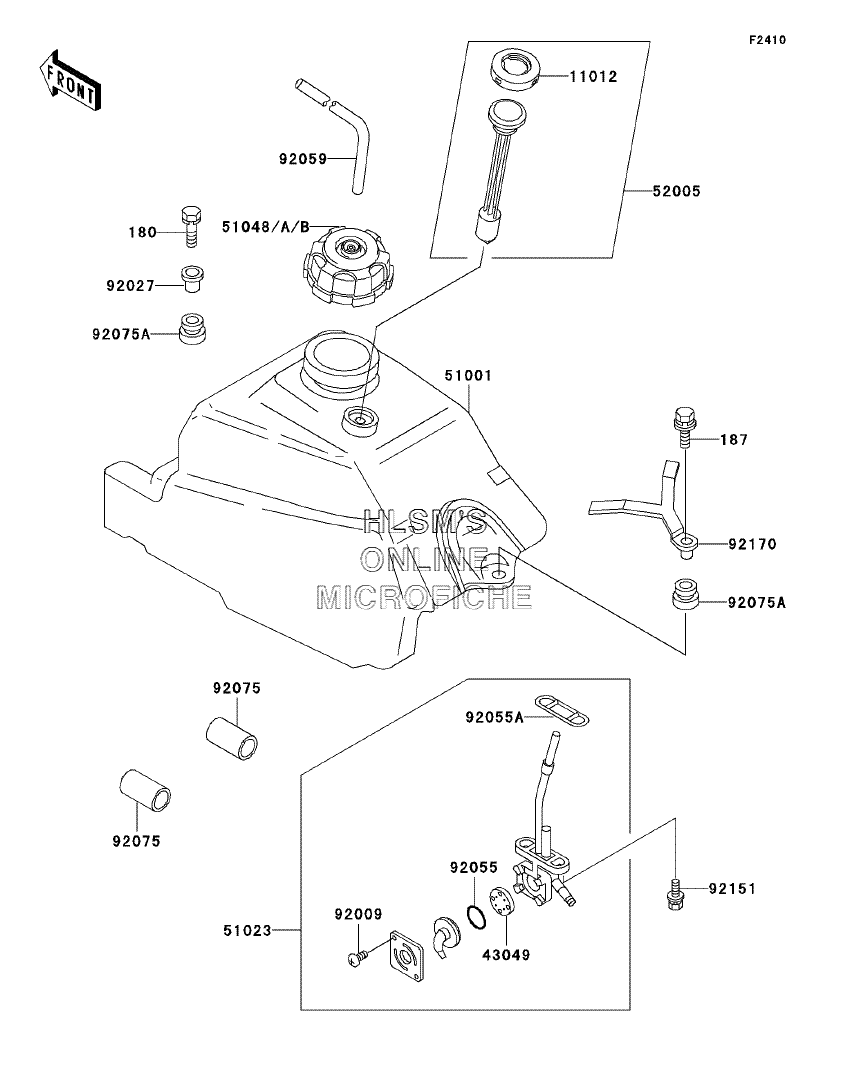 F2410

FRONT

11012

92059

52005

180

51048/A/B

92027

92075A

51001

187

HLSM'S
ONLINE
MICROFICHE

92170

92075A

92075

92055A

92075

92055

92151

92009

51023

43049