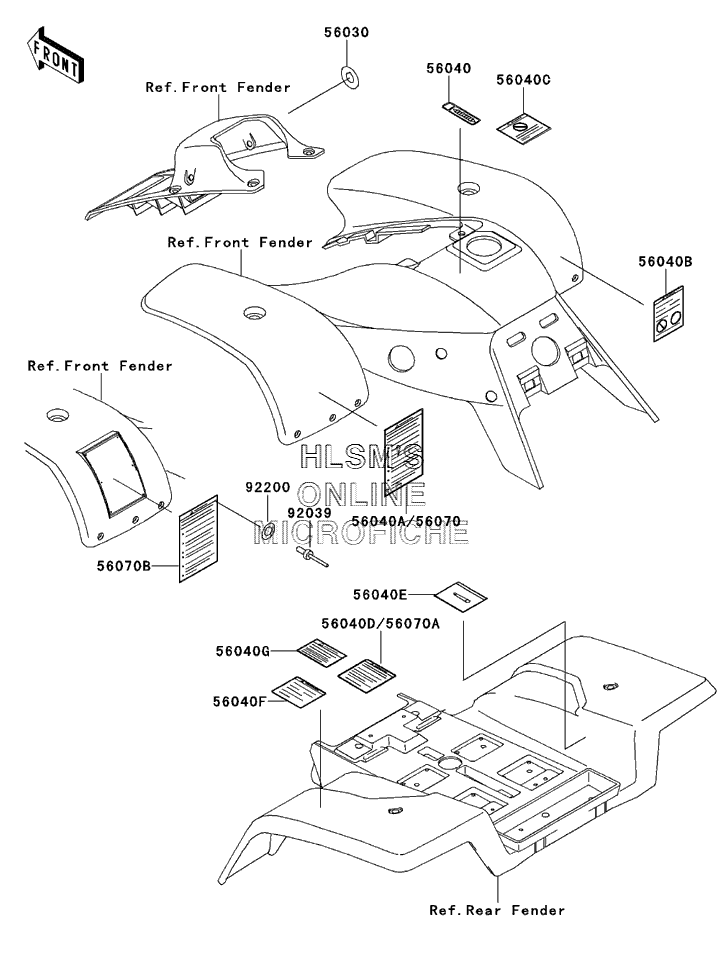 FRONT

56030

Ref.Front Fender

56040

56040C

Ref.Front Fender

56040B

Ref.Front Fender

HLSM'S
ONLINE
MICROFICHE

92200

92039

56040A/56070

56070B

56040E

56040D/56070A

56040G

56040F

Ref.Rear Fender