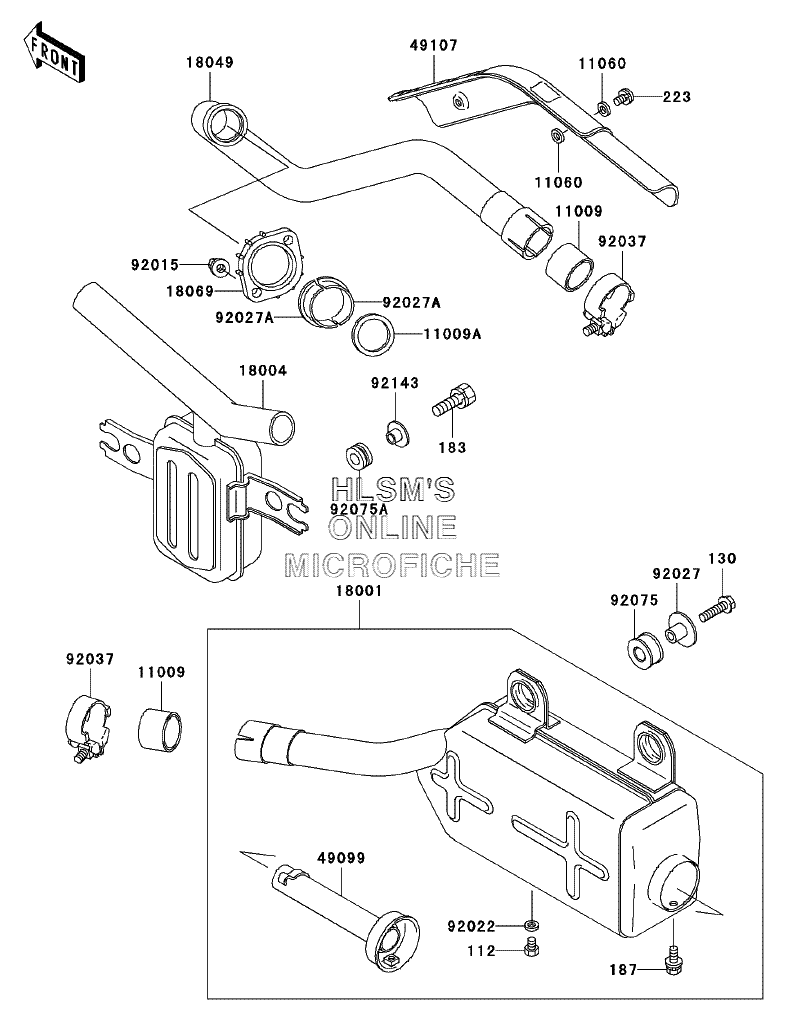 FRONT

18049

49107

11060

223

11060

11009

92037

92015

18069

92027A

92027A

11009A

18004

92143

183

92075A

HLSM'S ONLINE MICROFICHE

18001

130

92027

92075

92037

11009

49099

92022

112

187