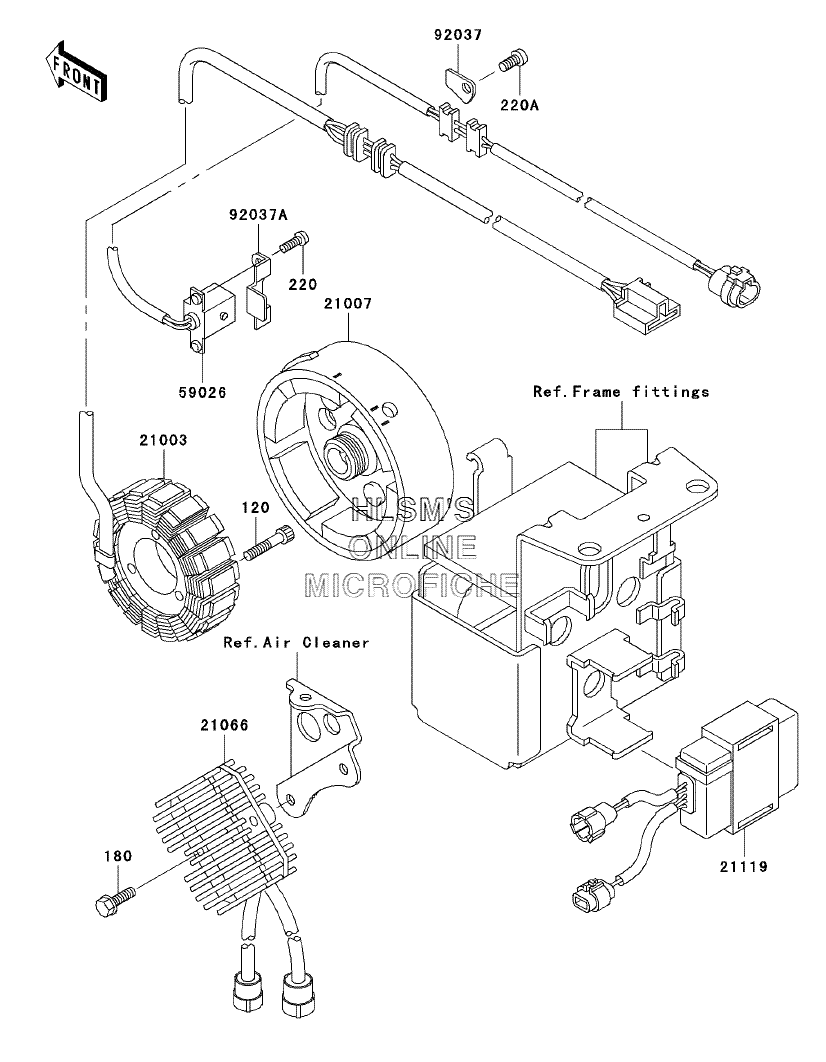 FRONT

92037

220A

92037A

220

21007

59026

Ref.Frame fittings

21003

120

HLSM'S
ONLINE
MICROFICHE

Ref.Air Cleaner

21066

180

21119