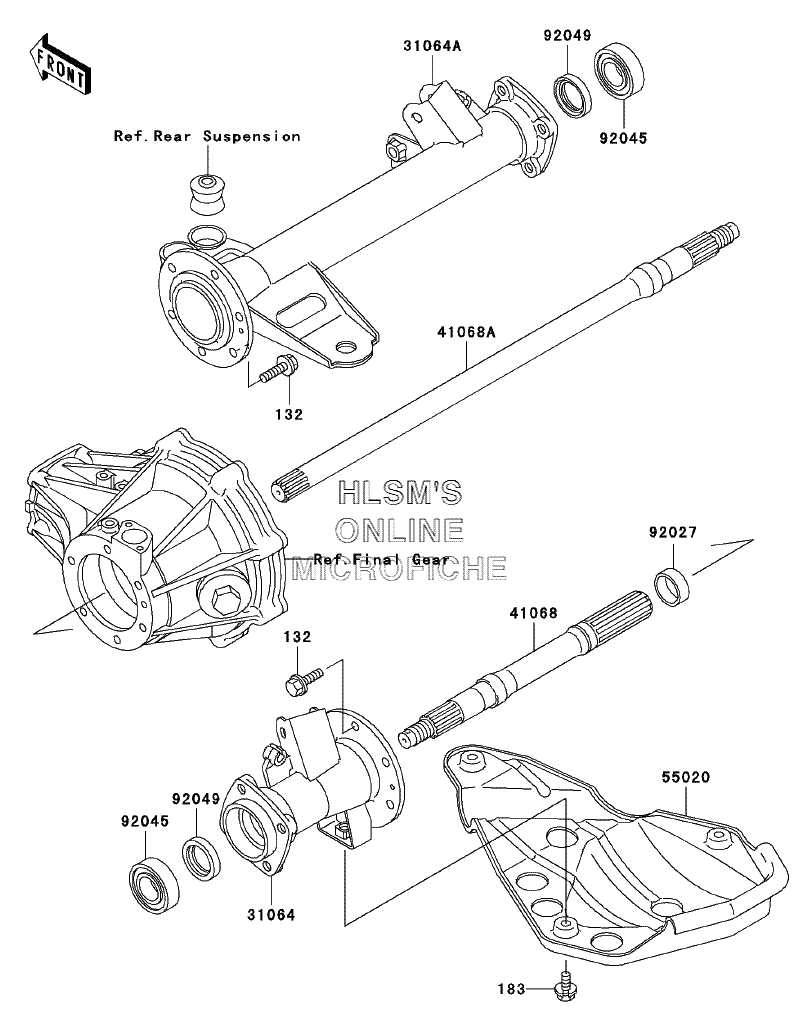 FRONT

31064A

92049

92045

Ref.Rear Suspension

41068A

132

HLSM'S
ONLINE
MICROFICHE

Ref.Final Gear

92027

41068

132

55020

92049

92045

31064

183