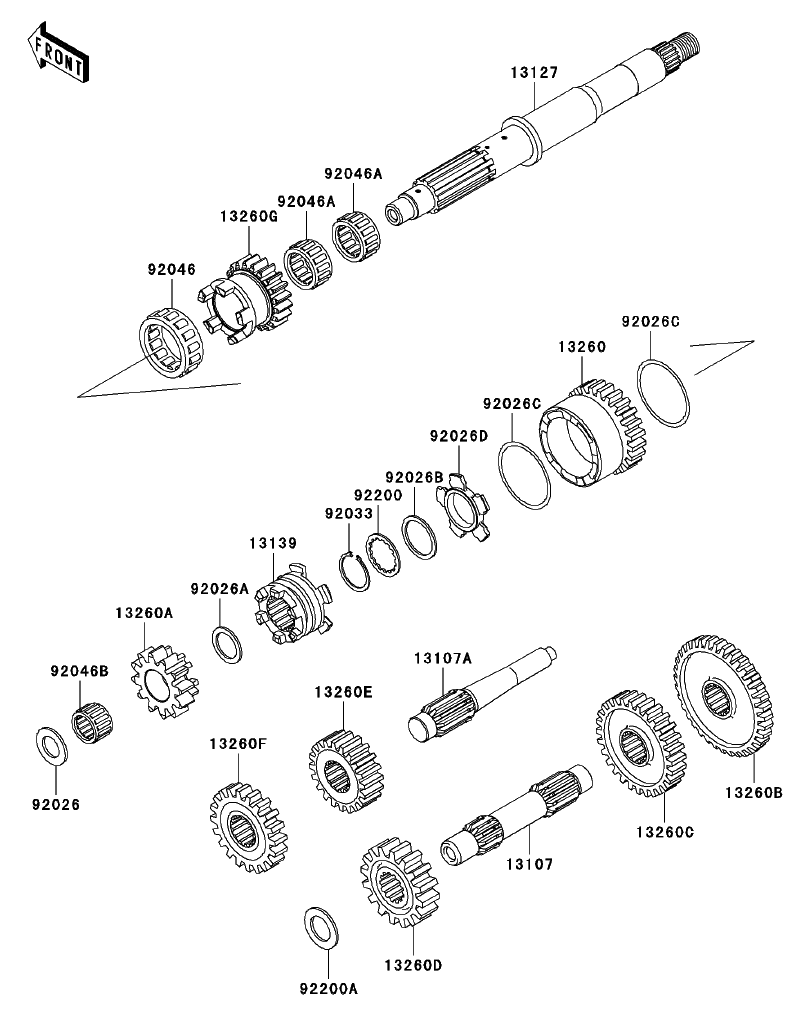 FRONT

13127

92046A

92046A

13260G

92046

92026C

13260

92026C

92026D

92026B

92200

92033

13139

92026A

13260A

92046B

92026

13107A

13260E

13260F

13260B

13260C

13107

13260D

92200A