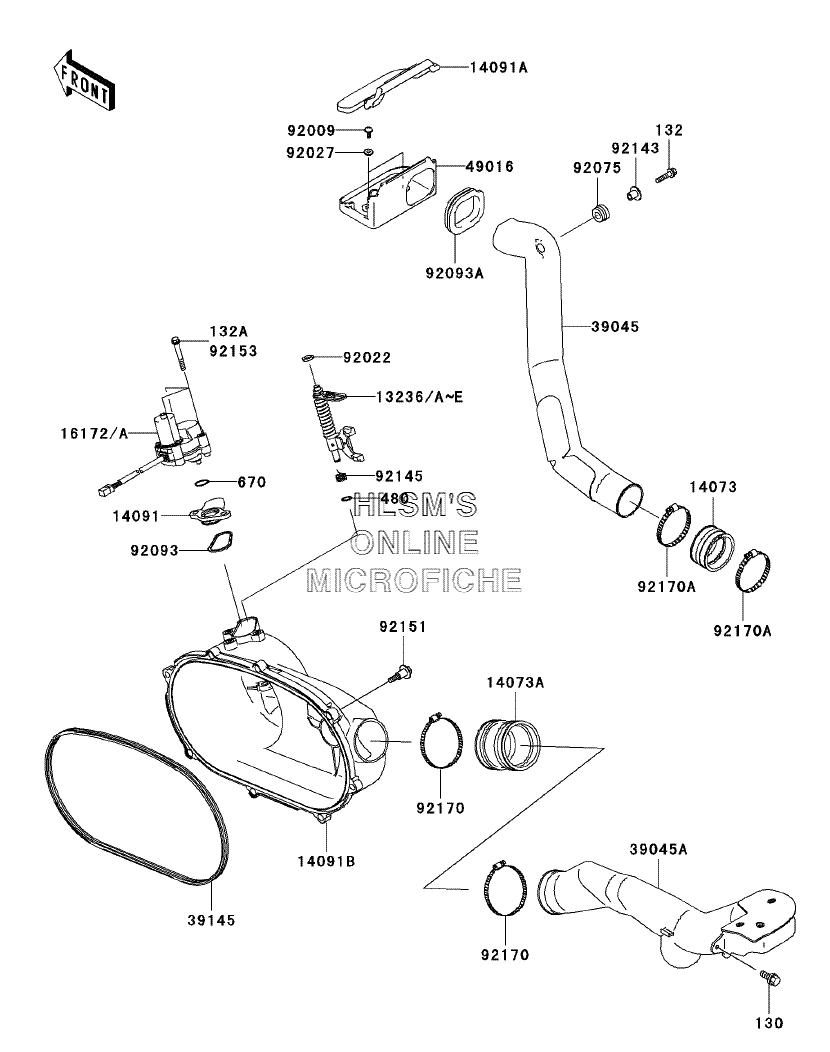 FRONT

14091A

92009

92027

49016

92093A

132

92143

92075

39045

132A

92153

92022

13236/A~E

16172/A

92145

670

480

14091

92093

HLSM'S ONLINE MICROFICHE

14073

92170A

92170A

92151

14073A

92170

14091B

39145

39045A

92170

130