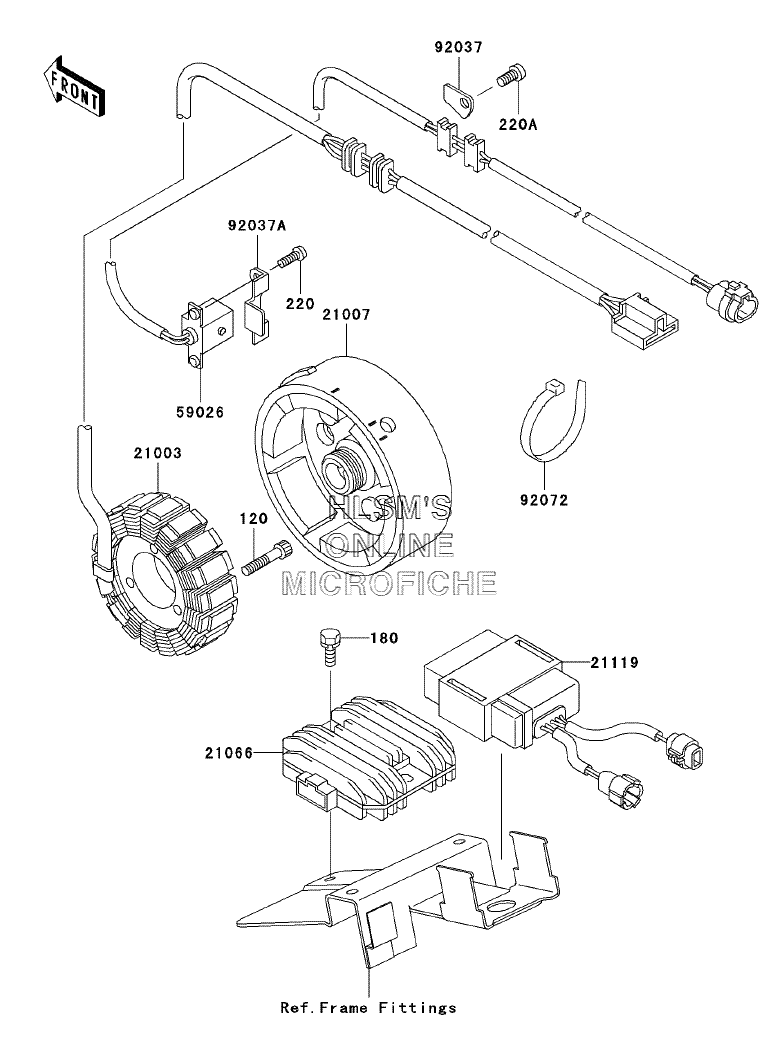 FRONT

92037

220A

92037A

220

21007

59026

21003

120

92072

HLSM'S
ONLINE
MICROFICHE

180

21119

21066

Ref.Frame Fittings