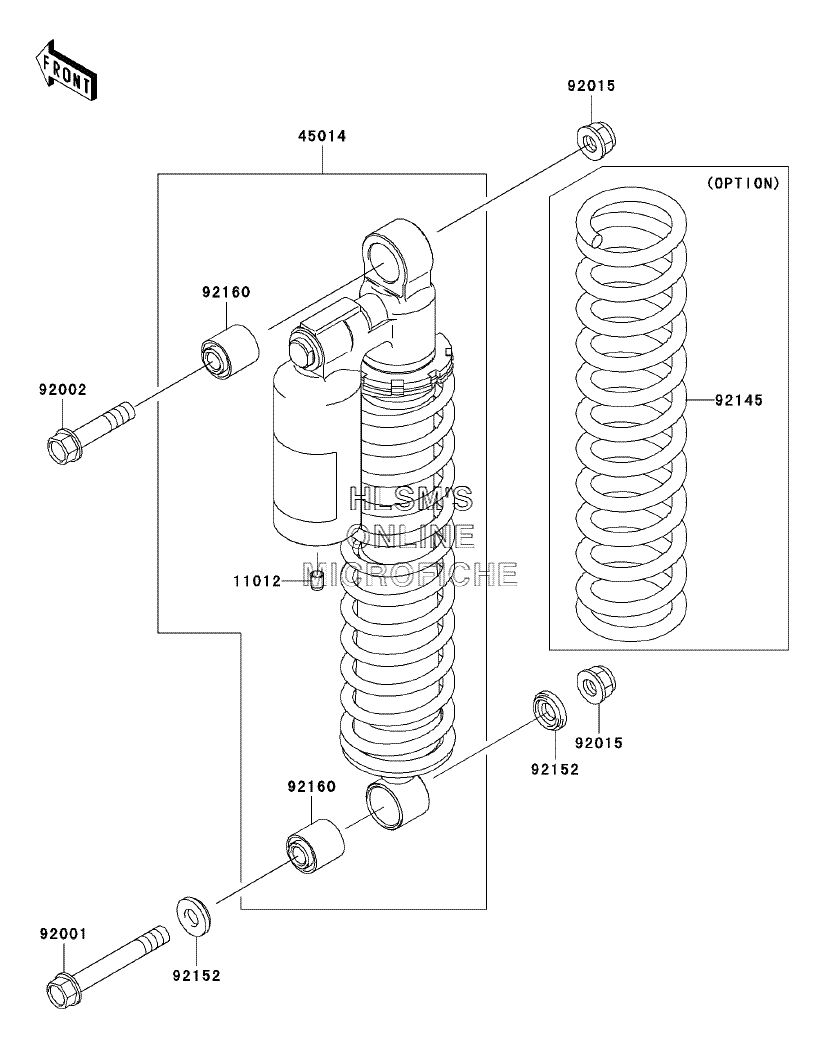 FRONT

92015

45014

(OPTION)

92160

92002

92145

HLSM'S
ONLINE
MICROFICHE

11012

92015

92152

92160

92001

92152