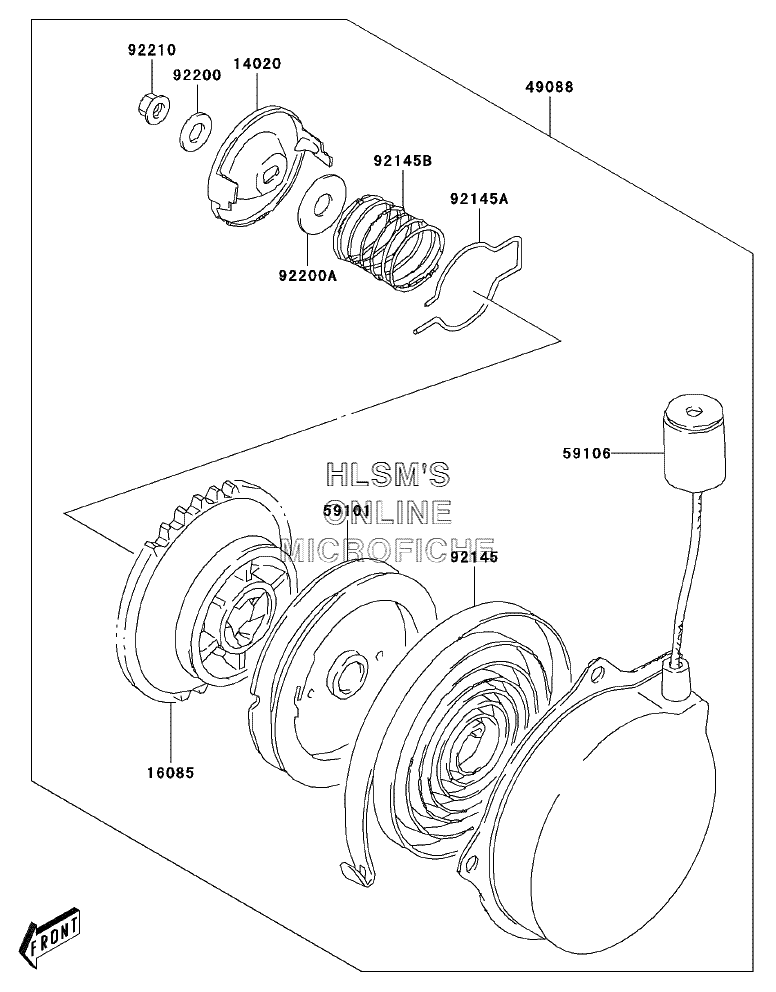 92210
92200
14020
49088
92145B
92145A
92200A
59106
HLSM'S
ONLINE
MICROFICHE
59101
92145
16085
FRONT