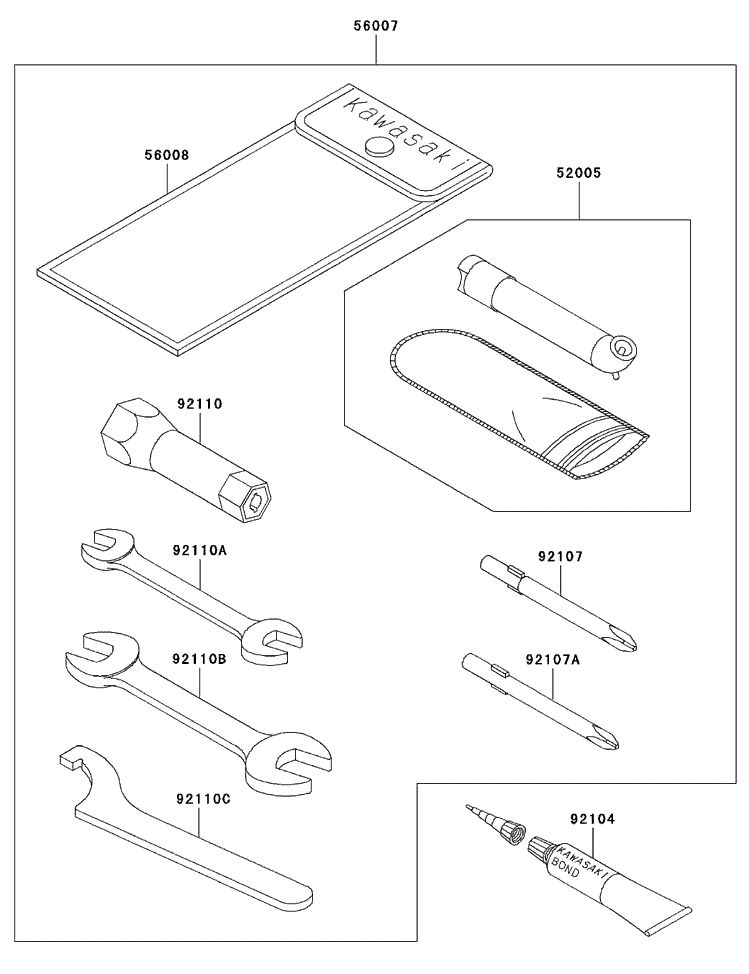 56007

Kawasaki

56008

52005

92110

92110A

92107

92110B

92107A

92110C

92104

KAWASAKI BOND