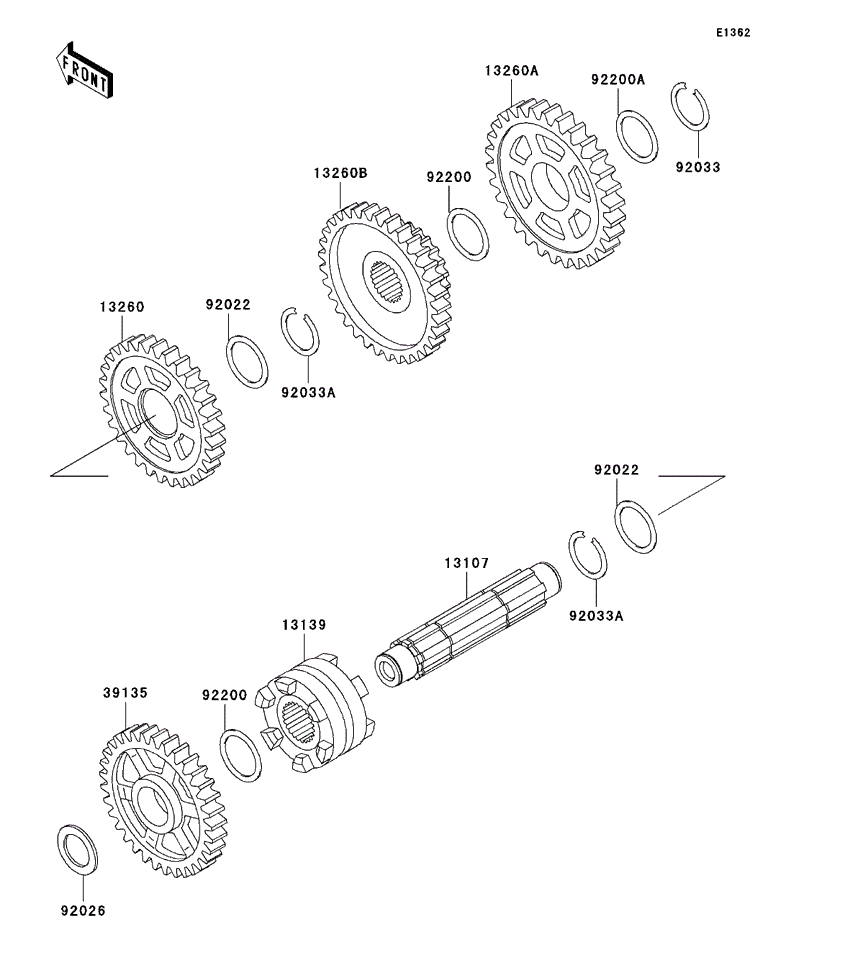 E1362

FRONT

13260A
92200A
92033
13260B
92200
13260
92022
92033A
92022
13107
92033A
13139
39135
92200
92026