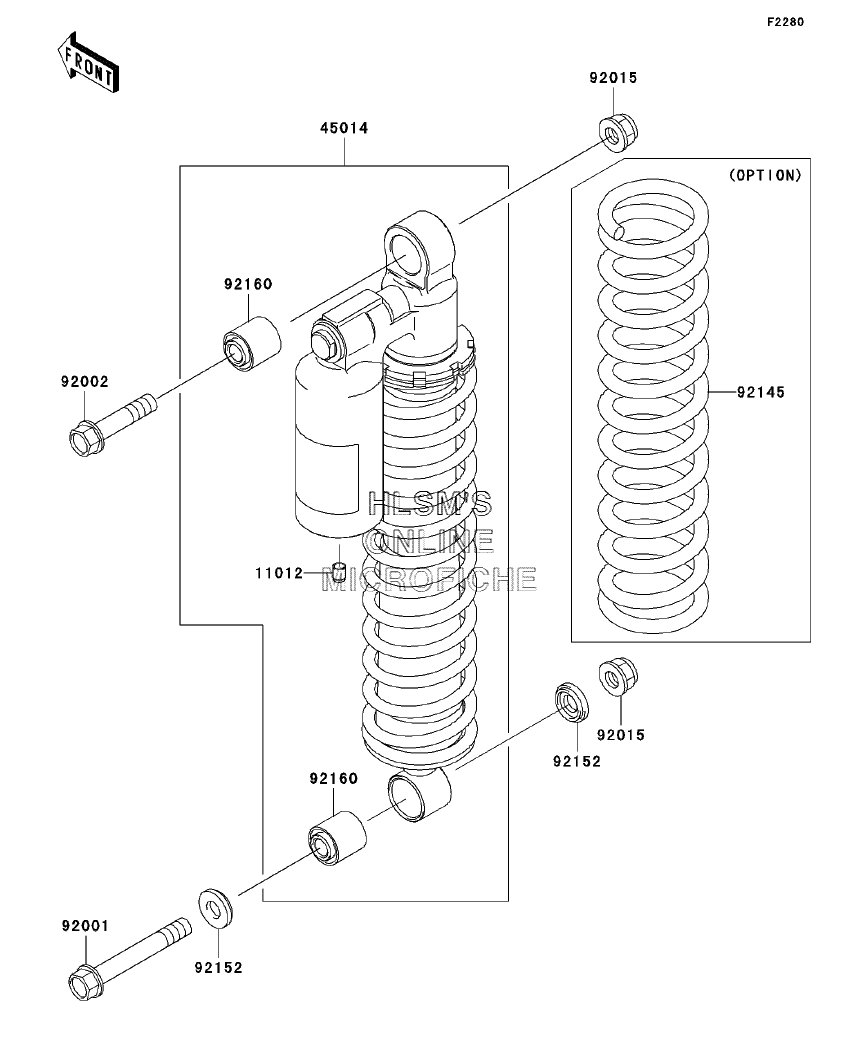 F2280

FRONT

92015

45014

(OPTION)

92160

92002

92145

HLSM'S
ONLINE
MICROFICHE

11012

92015

92152

92160

92001

92152