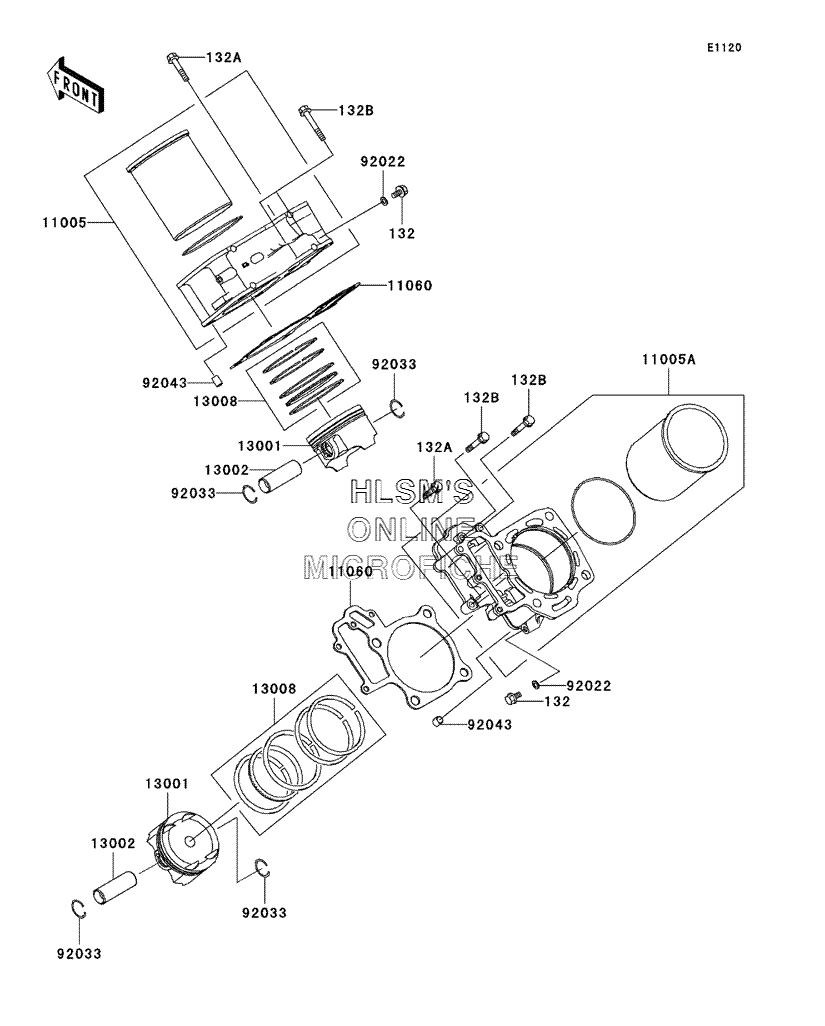 E1120

FRONT

132A

132B

92022

132

11005

11060

92043

13008

92033

13001

13002

92033

11005A

132B

132B

132A

HLSM'S
ONLINE
MICROFICHE

11060

92022

132

92043

13008

13001

13002

92033

92033