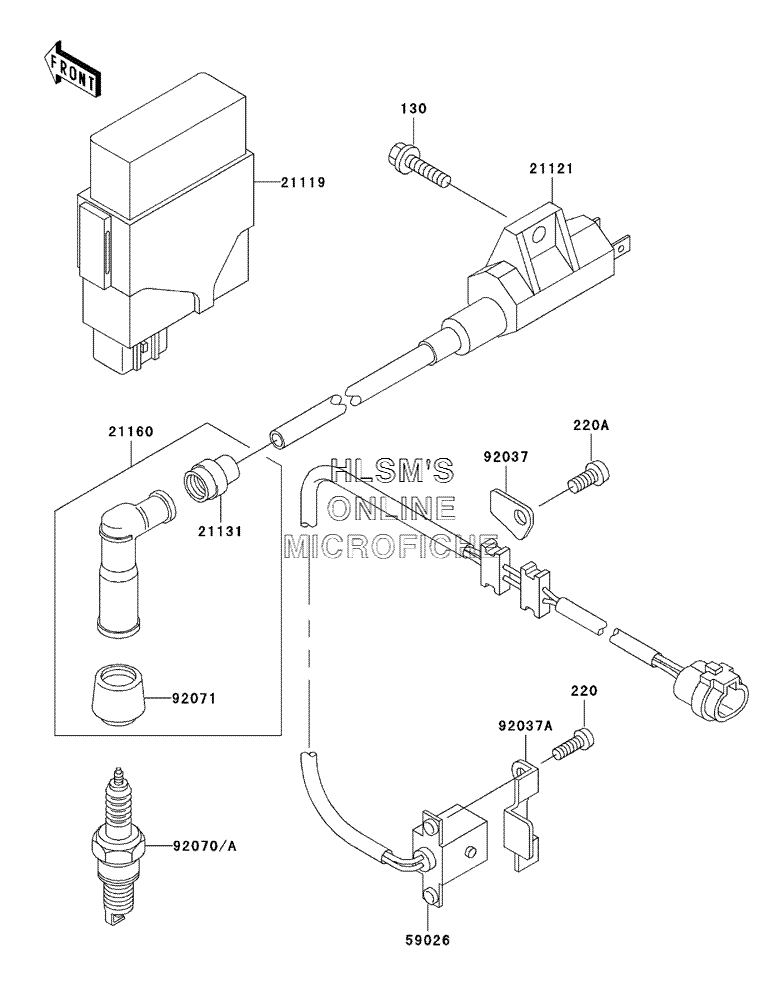 FRONT

130

21119

21121

21160

220A

92037

HLSM'S
ONLINE
MICROFICHE

21131

92071

220

92037A

92070/A

59026