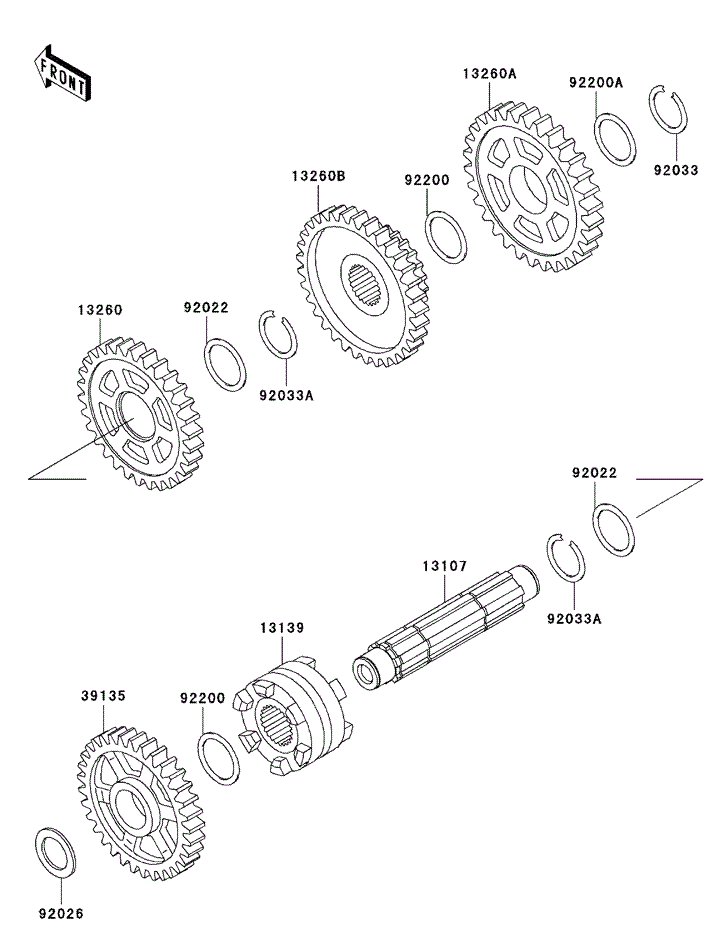 FRONT

13260A

92200A

92033

13260B

92200

13260

92022

92033A

92022

13107

92033A

13139

39135

92200

92026