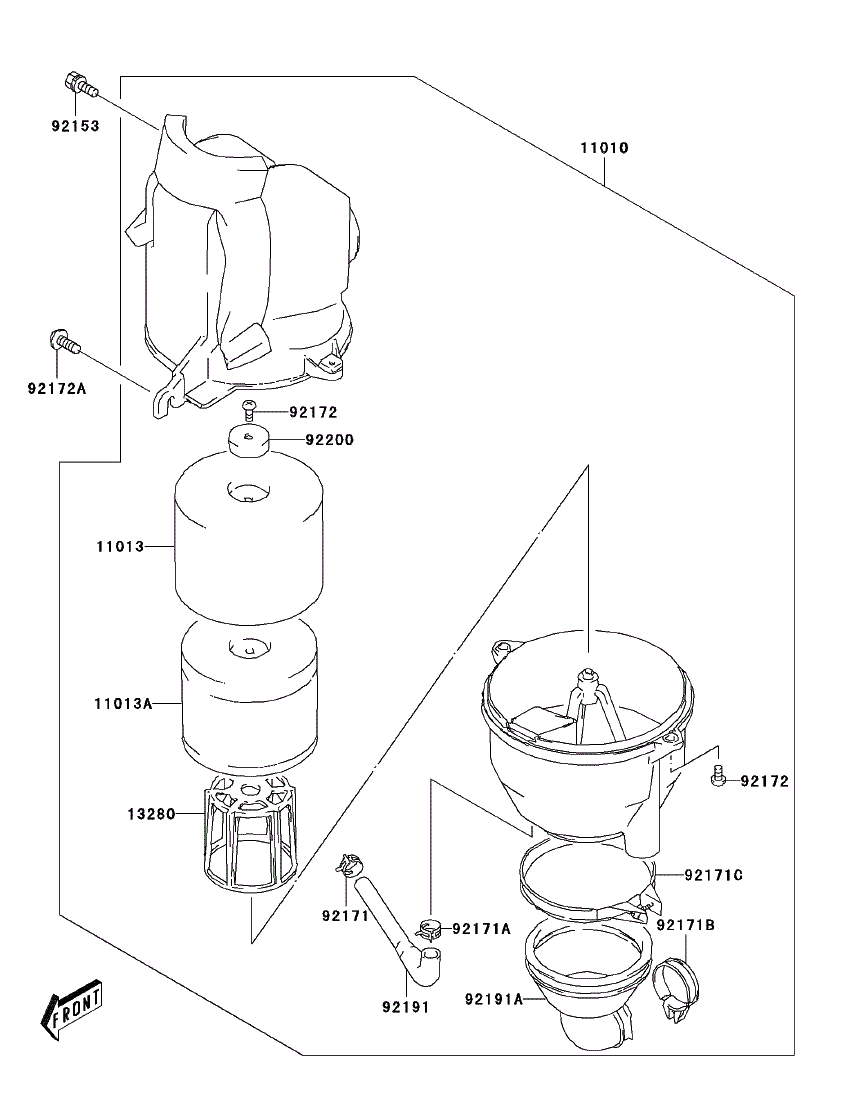 92153
11010
92172A
92172
92200
11013
11013A
92172
13280
92171C
92171
92171A
92171B
92191
92191A
FRONT