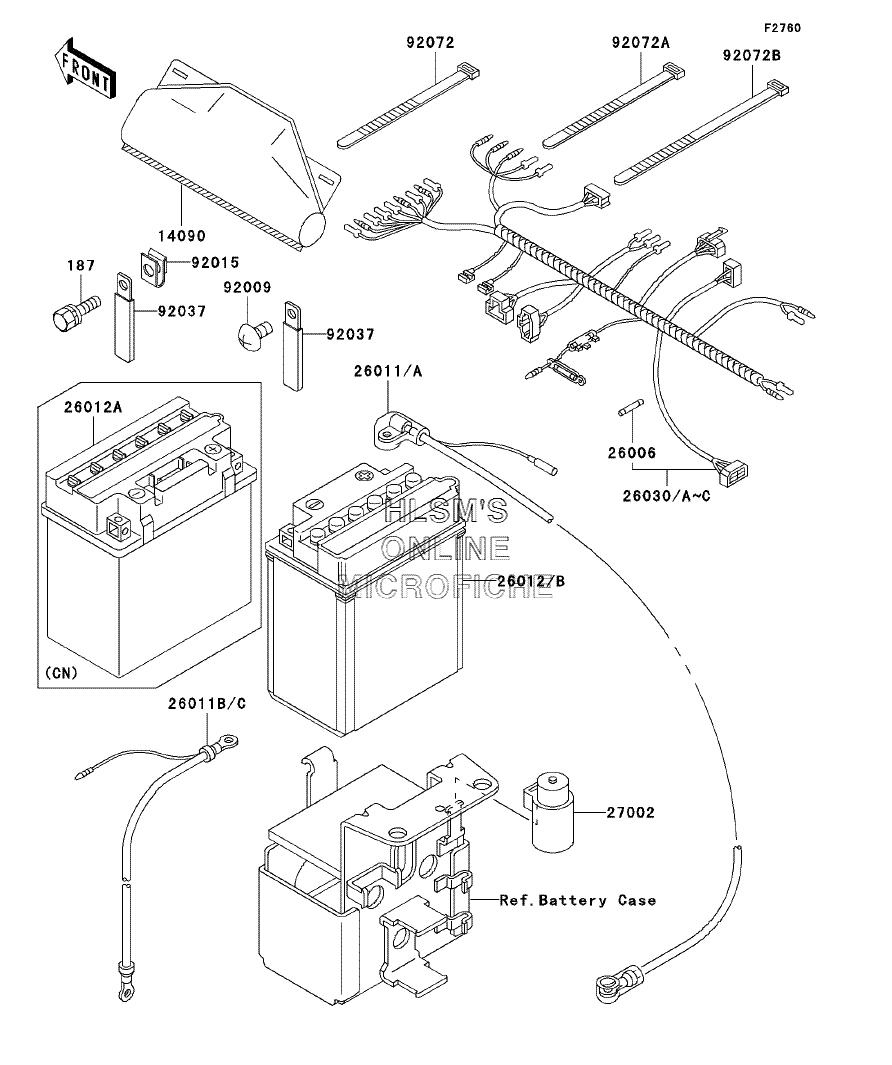 F2760

FRONT

92072

92072A

92072B

14090

187

92015

92037

92009

92037

26011/A

26012A

26006

26030/A~C

HLSM'S
ONLINE
MICROFICHE

26012/B

(CN)

26011B/C

27002

Ref.Battery Case