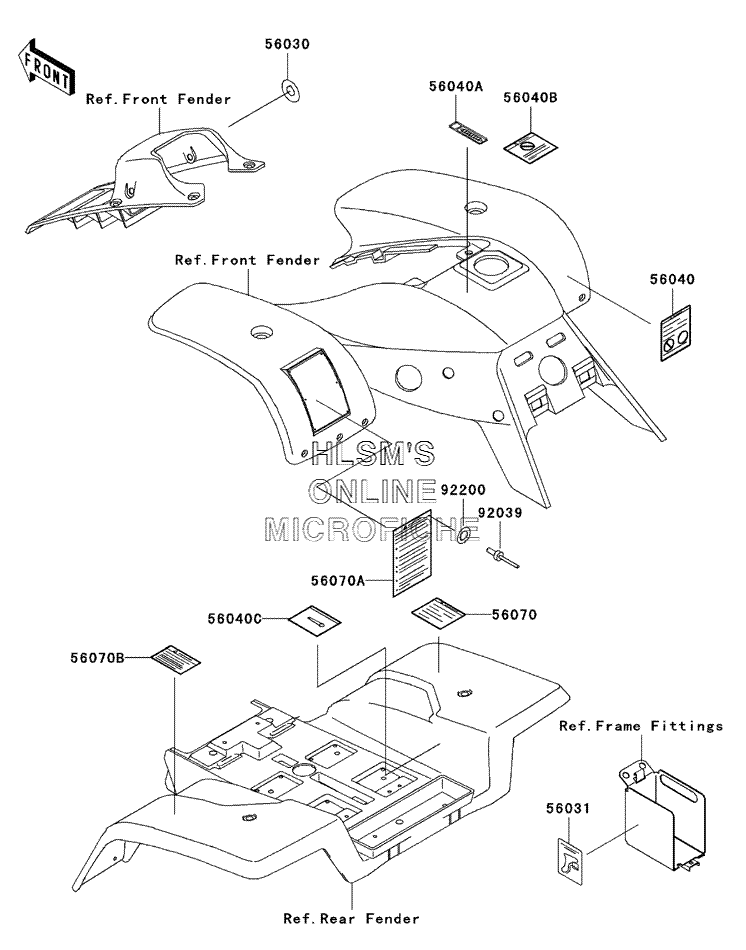 FRONT

56030

Ref.Front Fender

56040A

56040B

Ref.Front Fender

56040

HLSM'S
ONLINE
MICROFICHE

92200

92039

56070A

56040C

56070

56070B

Ref.Frame Fittings

56031

Ref.Rear Fender