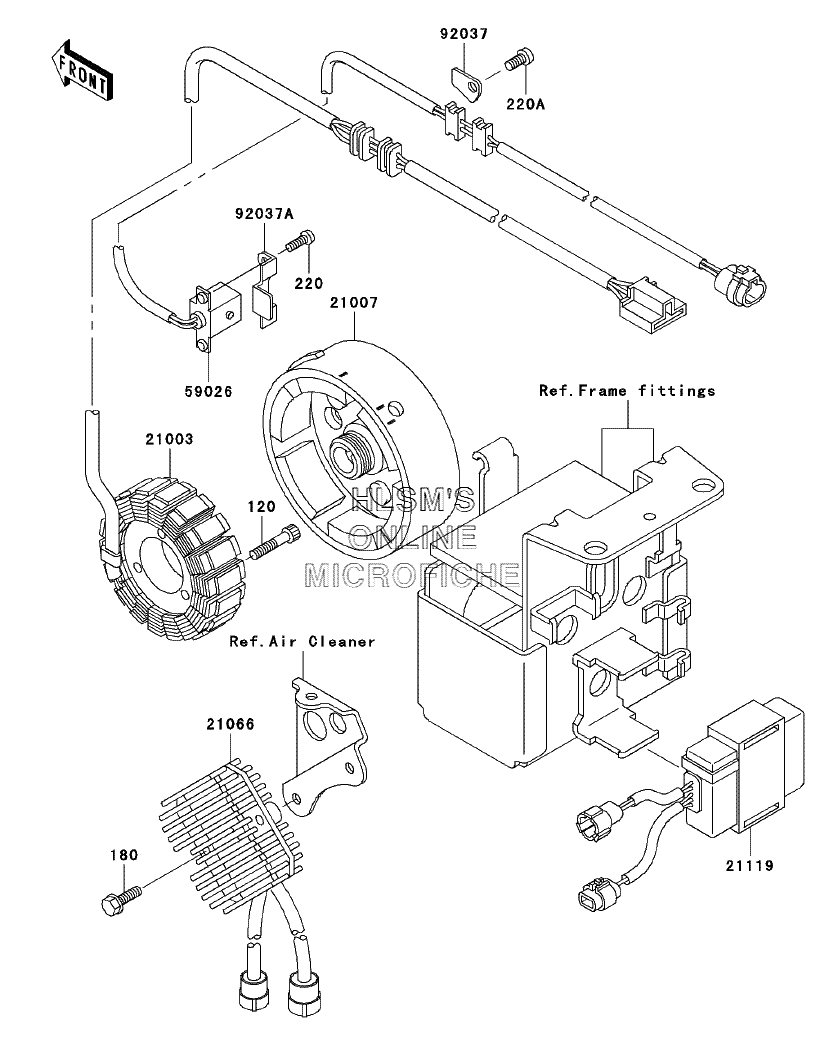 FRONT

92037

220A

92037A

220

21007

59026

Ref.Frame fittings

21003

120

HLSM'S ONLINE MICROFICHE

Ref.Air Cleaner

21066

180

21119