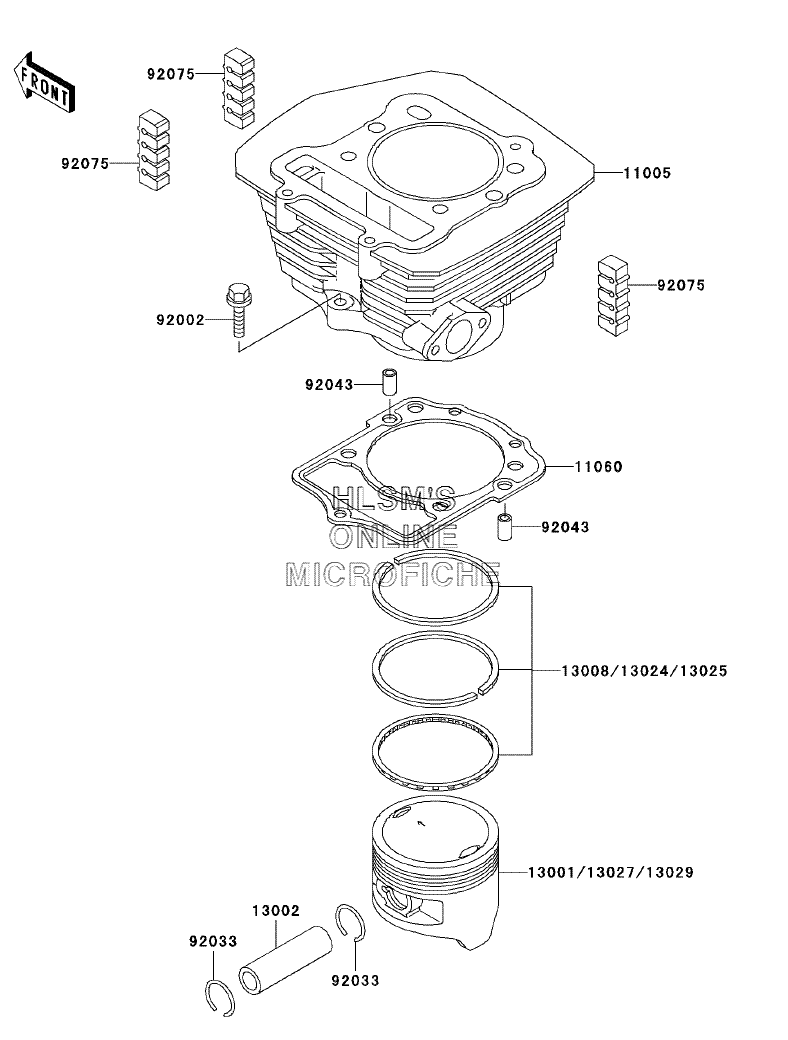 FRONT

92075

92075

11005

92075

92002

92043

11060

HLSM'S
ONLINE
MICROFICHE

92043

13008/13024/13025

13001/13027/13029

13002

92033

92033