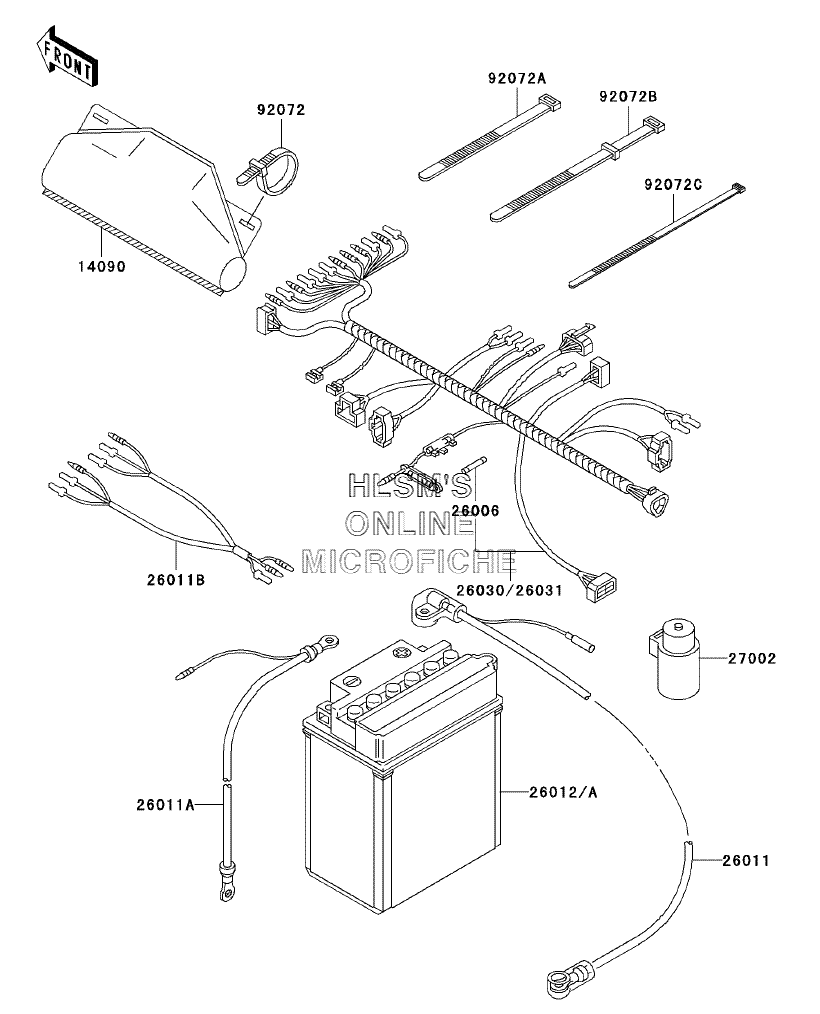 FRONT

92072

92072A

92072B

92072C

14090

HLSM'S
ONLINE
MICROFICHE

26006

26011B

26030/26031

27002

26011A

26012/A

26011