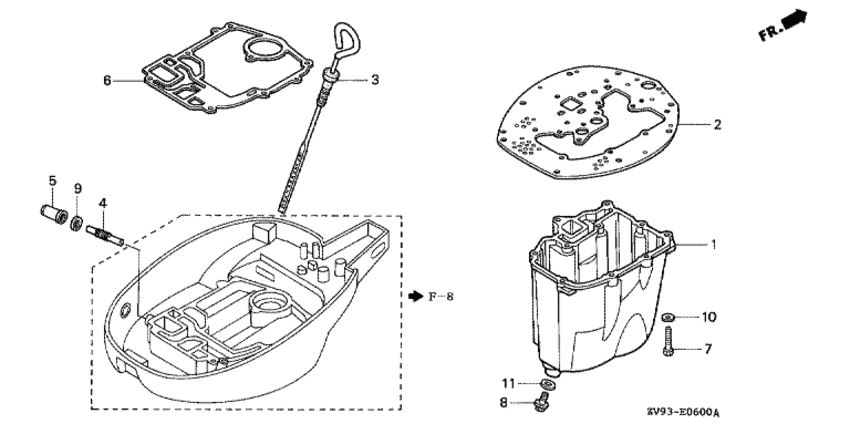 FR.

6

3

2

5

9

4

1

F-8

10

7

11

8

ZV93-E0600A