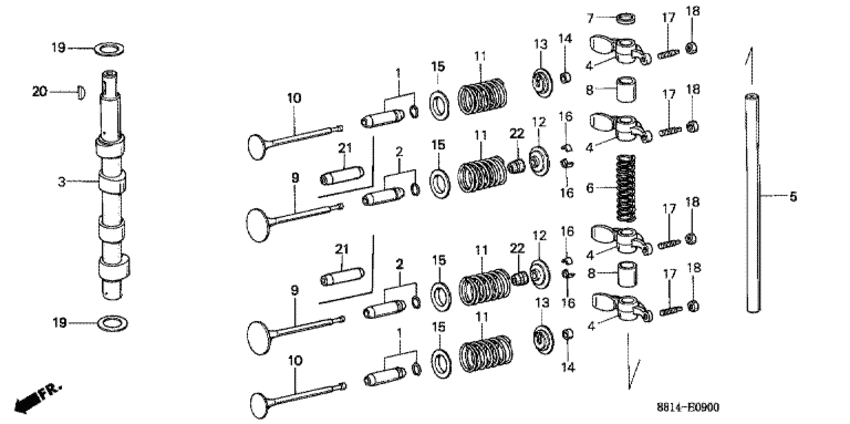 19
20
3
19
FR.
10
21
9
21
9
10
1
2
2
1
15
15
15
15
11
11
11
11
22
22
13
12
12
13
14
16
16
16
16
14
7
4
8
4
6
4
8
4
17
17
17
17
18
18
18
18
5
8814-E0900