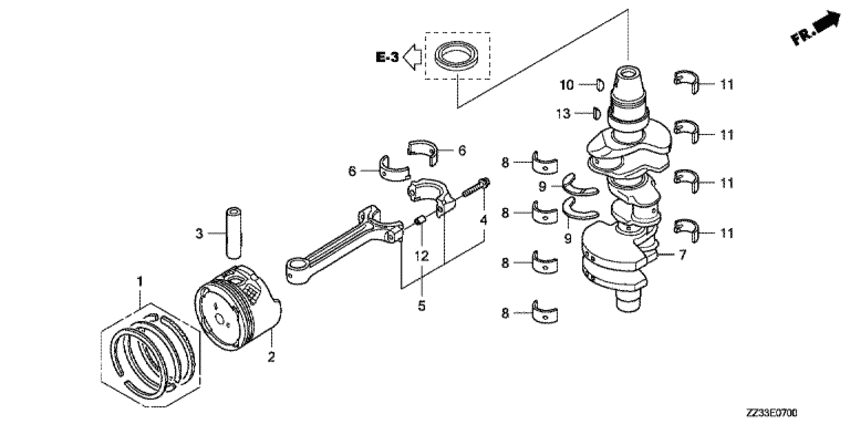 FR.

E-3

10
13
11
11
11
11
6
6
8
9
8
9
8
8
7
4
12
5
3
1
2

ZZ33E0700